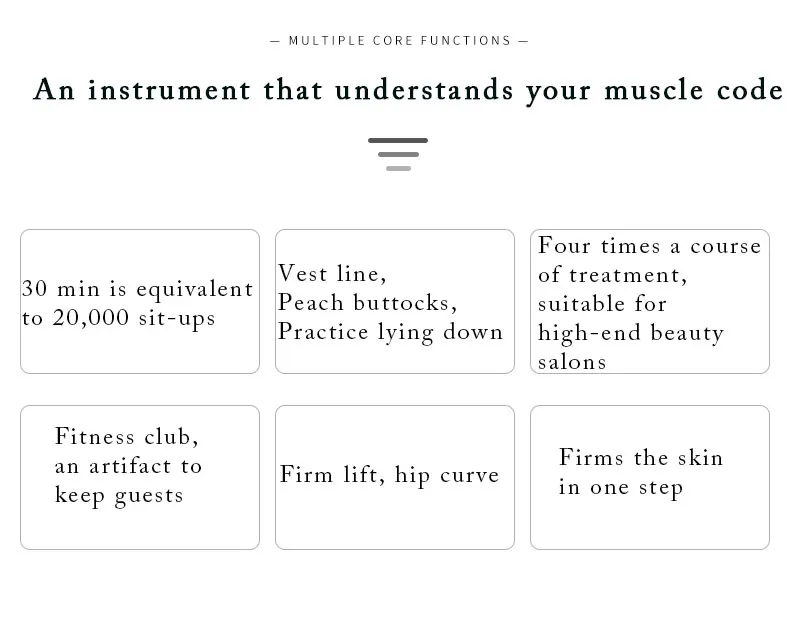 — MULTIPLE CORE FUNCTIONS —

An instrument that understands your muscle code

30 min is equivalent to 20,000 sit-ups

Vest line,
Peach buttocks,
Practice lying down

Four times a course of treatment, suitable for high-end beauty salons

Fitness club, an artifact to keep guests

Firm lift, hip curve

Firms the skin in one step