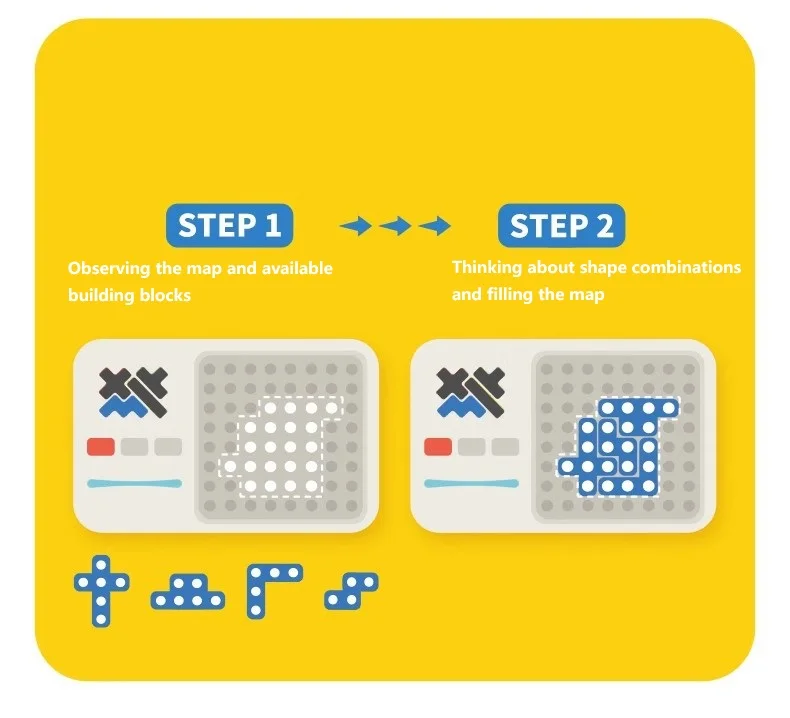 STEP 1

Observing the map and available building blocks

STEP 2

Thinking about shape combinations and filling the map