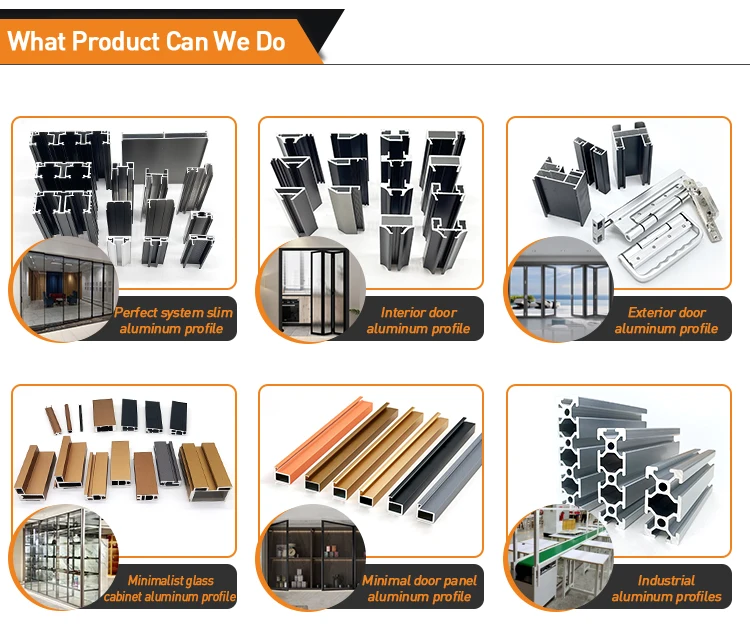 What Product Can We Do

Perfect system slim aluminum profile

Interior door aluminum profile

Exterior door aluminum profile

Minimalist glass cabinet aluminum profile

Minimal door panel aluminum profile

Industrial aluminum profiles