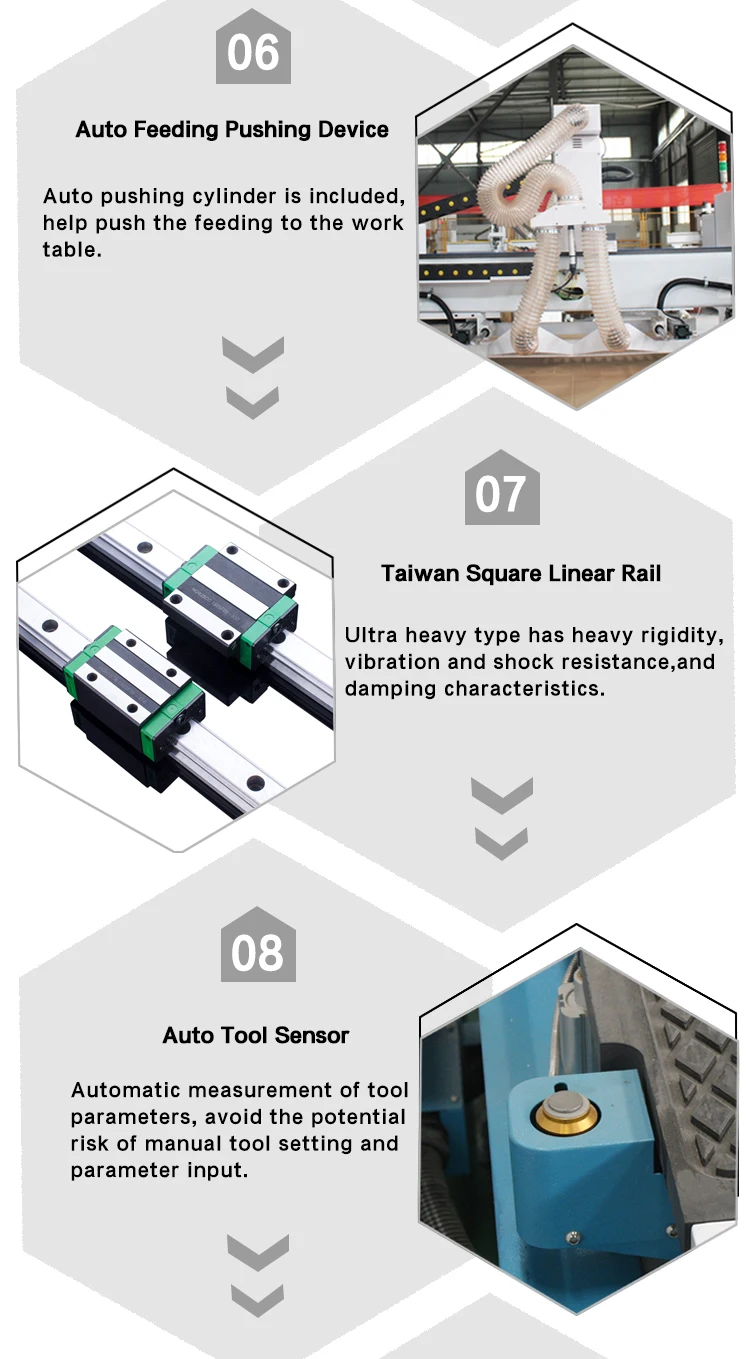 06

Auto Feeding Pushing Device

Auto pushing cylinder is included, help push the feeding to the work table.

07

Taiwan Square Linear Rail

Ultra heavy type has heavy rigidity, vibration and shock resistance,and damping characteristics.

08

Auto Tool Sensor

Automatic measurement of tool parameters, avoid the potential risk of manual tool setting and parameter input.