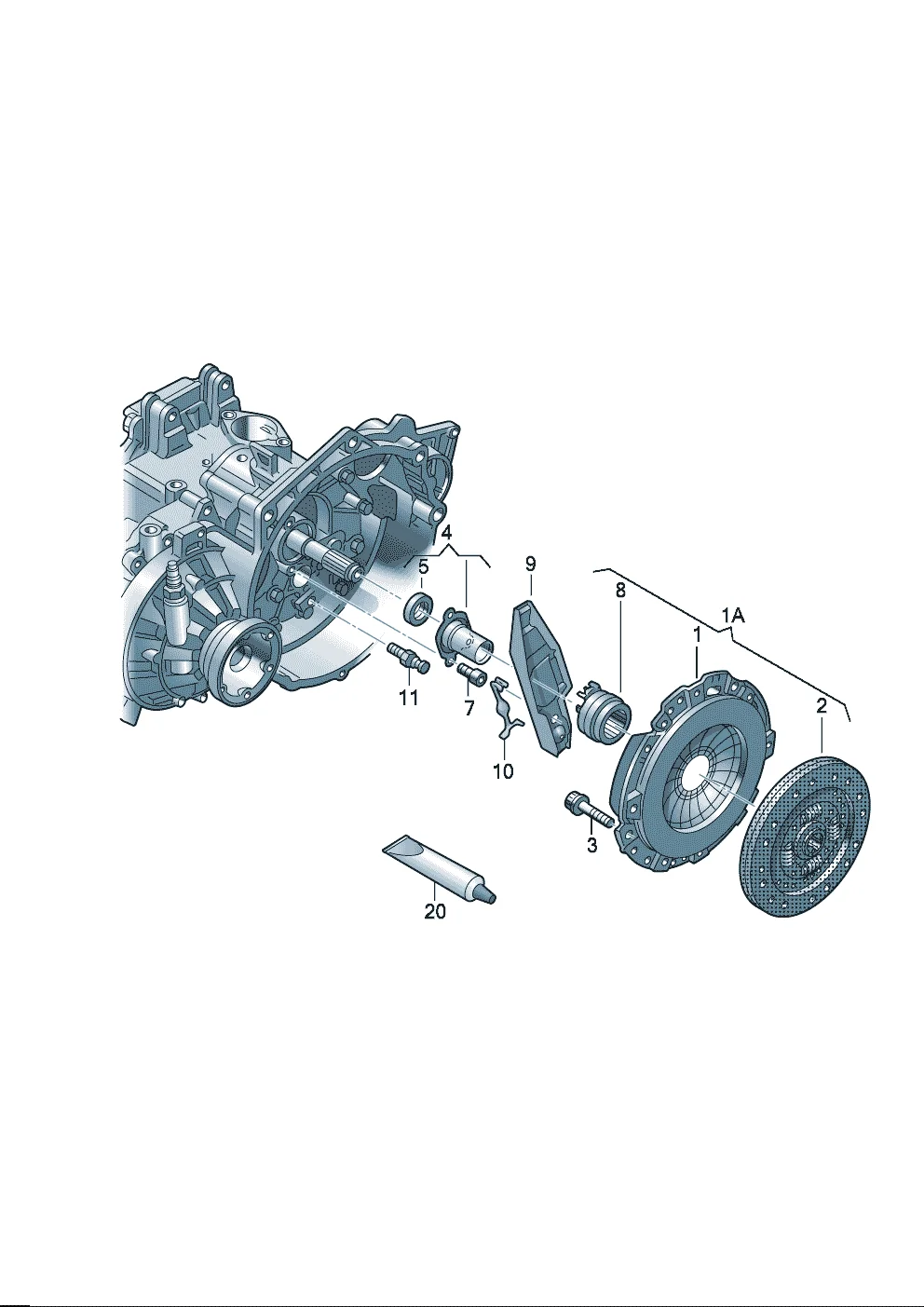 4
5
9
8
1A
1
2
11
7
10
3
20