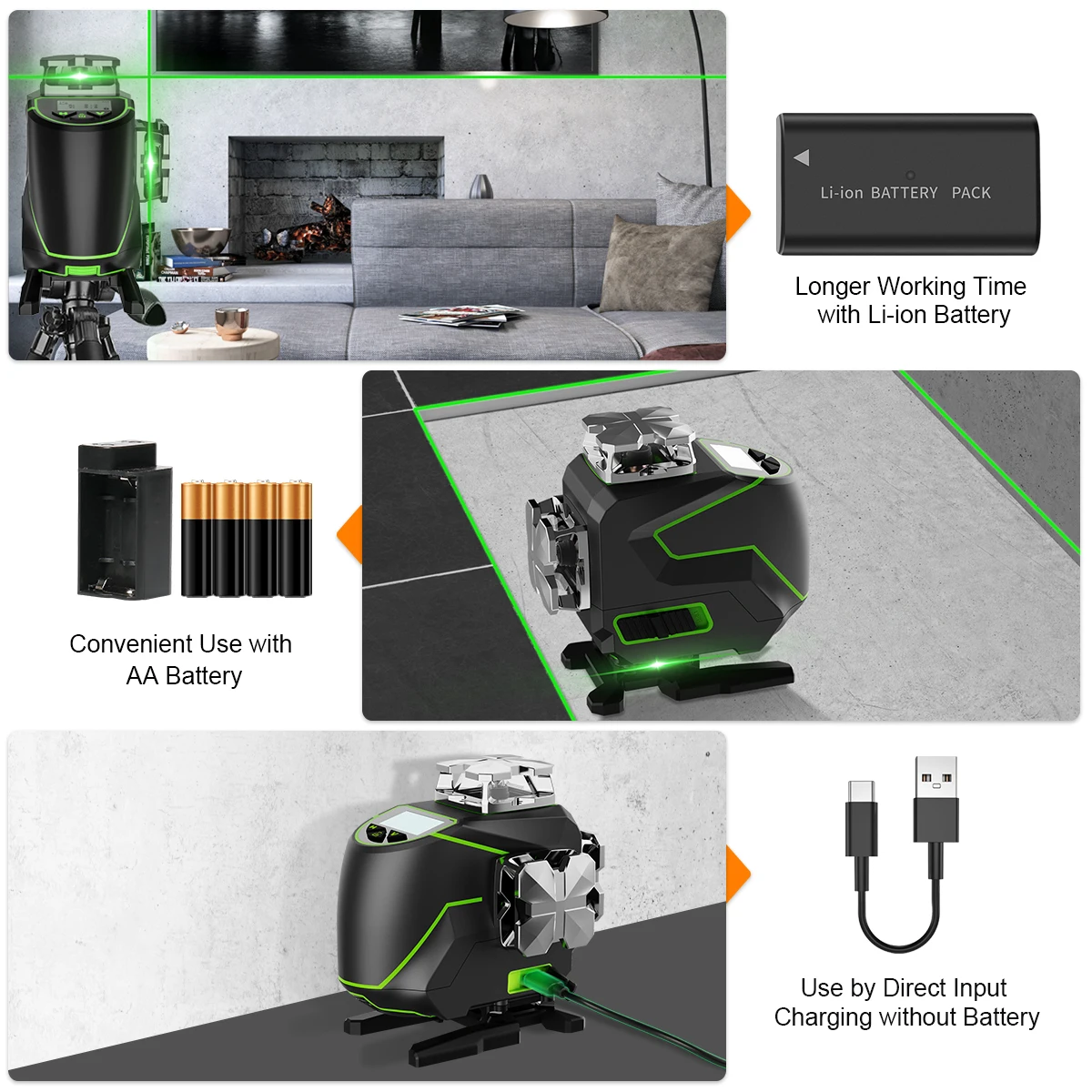 Li-ion BATTERY PACK

Longer Working Time with Li-ion Battery

Convenient Use with AA Battery

Use by Direct Input Charging without Battery