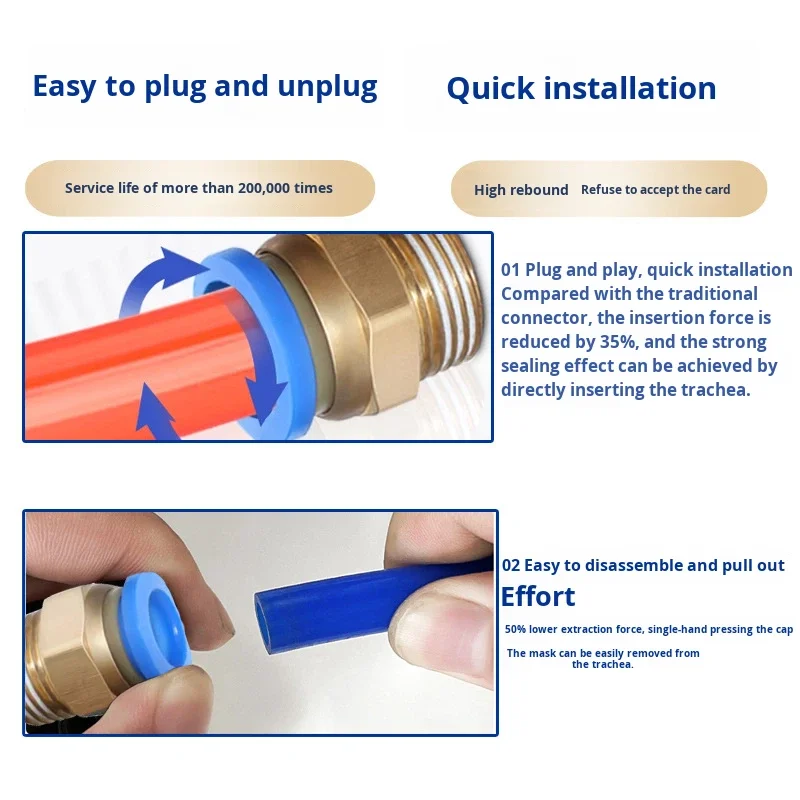 Easy to plug and unplug

Quick installation

Service life of more than 200,000 times

High rebound Refuse to accept the card

01 Plug and play, quick installation Compared with the traditional connector, the insertion force is reduced by 35%, and the strong sealing effect can be achieved by directly inserting the trachea.

02 Easy to disassemble and pull out Effort

50% lower extraction force, single-hand pressing the cap

The mask can be easily removed from the trachea.