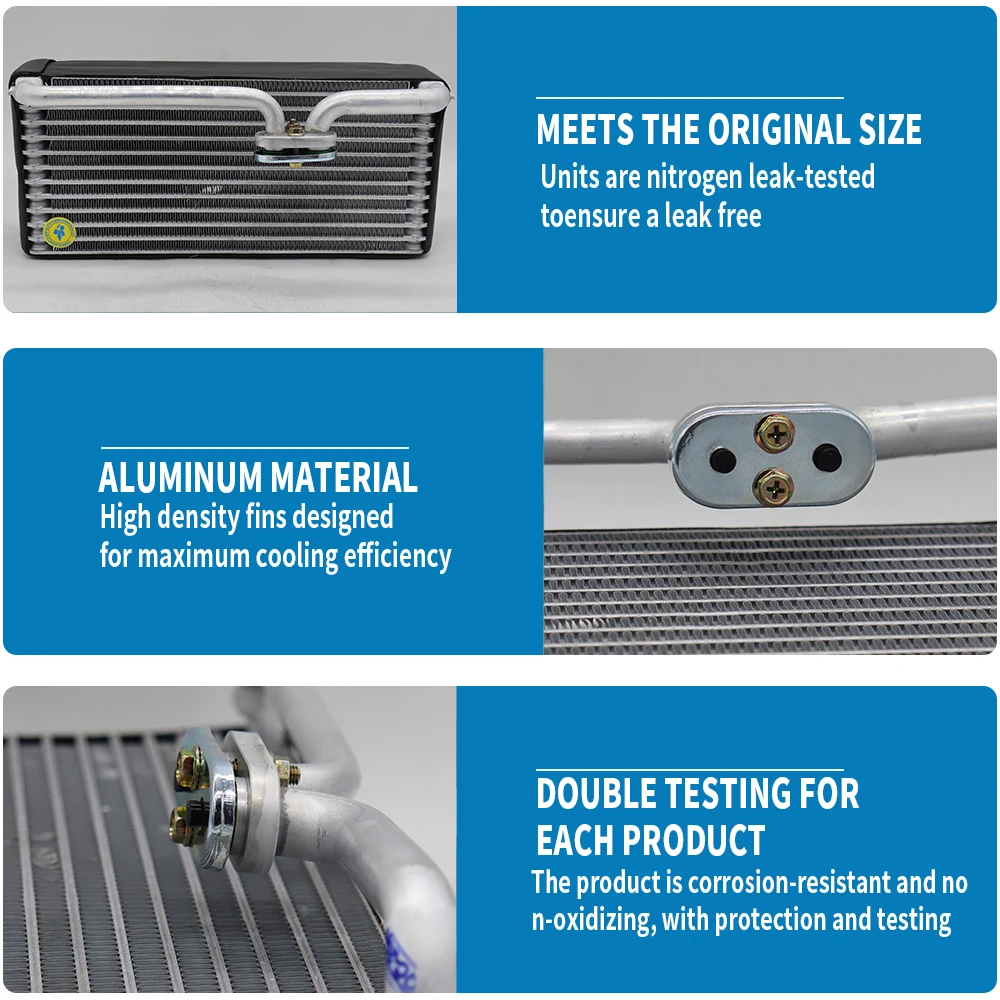 MEETS THE ORIGINAL SIZE
Units are nitrogen leak-tested toensure a leak free

ALUMINUM MATERIAL
High density fins designed for maximum cooling efficiency

DOUBLE TESTING FOR EACH PRODUCT
The product is corrosion-resistant and no n-oxidizing, with protection and testing