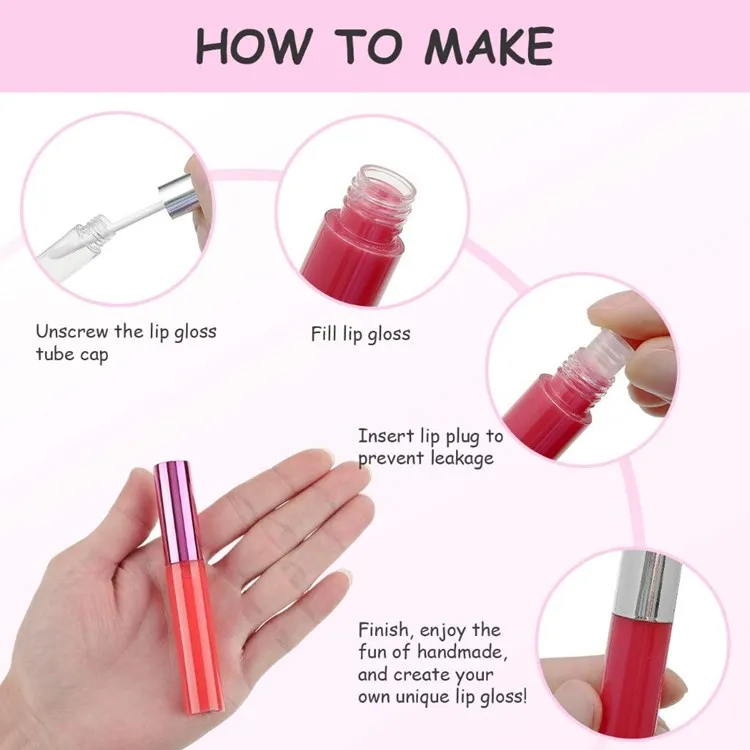 HOW TO MAKE

Unscrew the lip gloss tube cap

Fill lip gloss

Insert lip plug to prevent leakage

Finish, enjoy the fun of handmade, and create your own unique lip gloss!