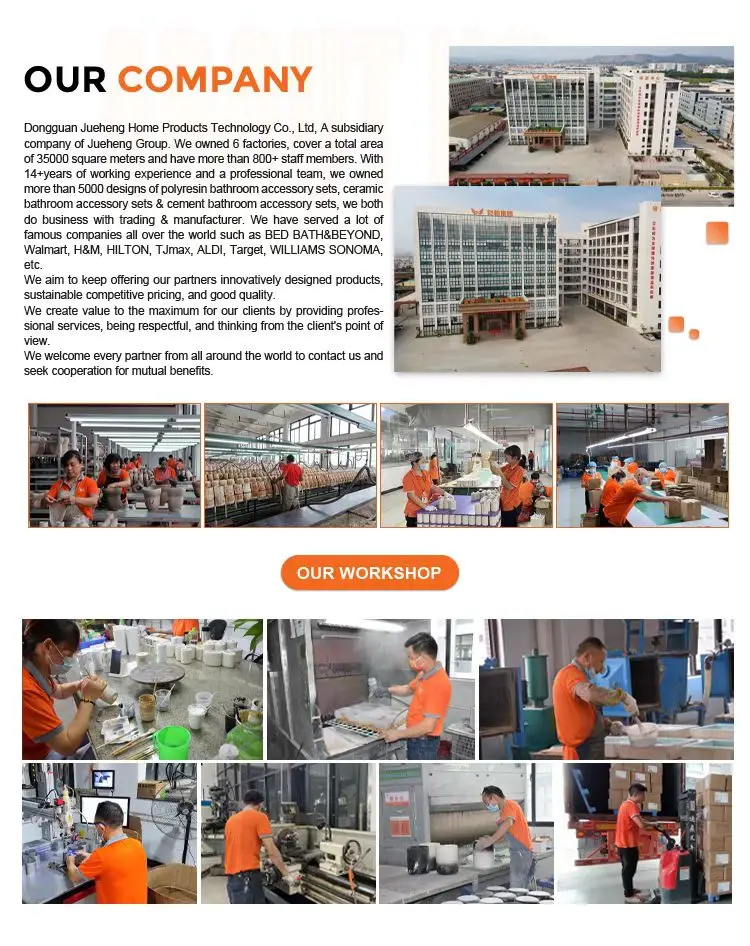 OUR COMPANY

Dongguan Jueheng Home Products Technology Co., Ltd, A subsidiary company of Jueheng Group. We owned 6 factories, cover a total area of 35000 square meters and have more than 800+ staff members. With 14+years of working experience and a professional team, we owned more than 5000 designs of polyresin bathroom accessory sets, ceramic bathroom accessory sets & cement bathroom accessory sets, we both do business with trading & manufacturer. We have served a lot of famous companies all over the world such as BED BATH&BEYOND, Walmart, H&M, HILTON, TJmax, ALDI, Target, WILLIAMS SONOMA, etc.
We aim to keep offering our partners innovatively designed products, sustainable competitive pricing, and good quality.
We create value to the maximum for our clients by providing professional services, being respectful, and thinking from the client's point of view.
We welcome every partner from all around the world to contact us and seek cooperation for mutual benefits.

OUR WORKSHOP