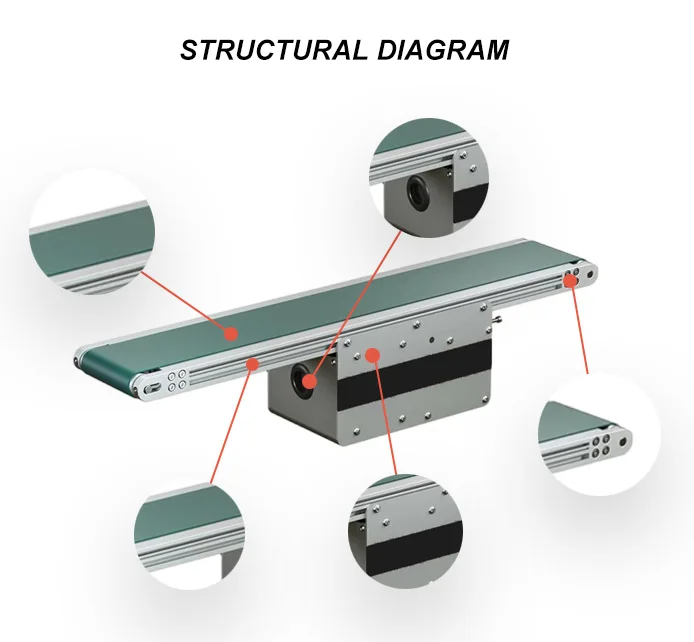 STRUCTURAL DIAGRAM