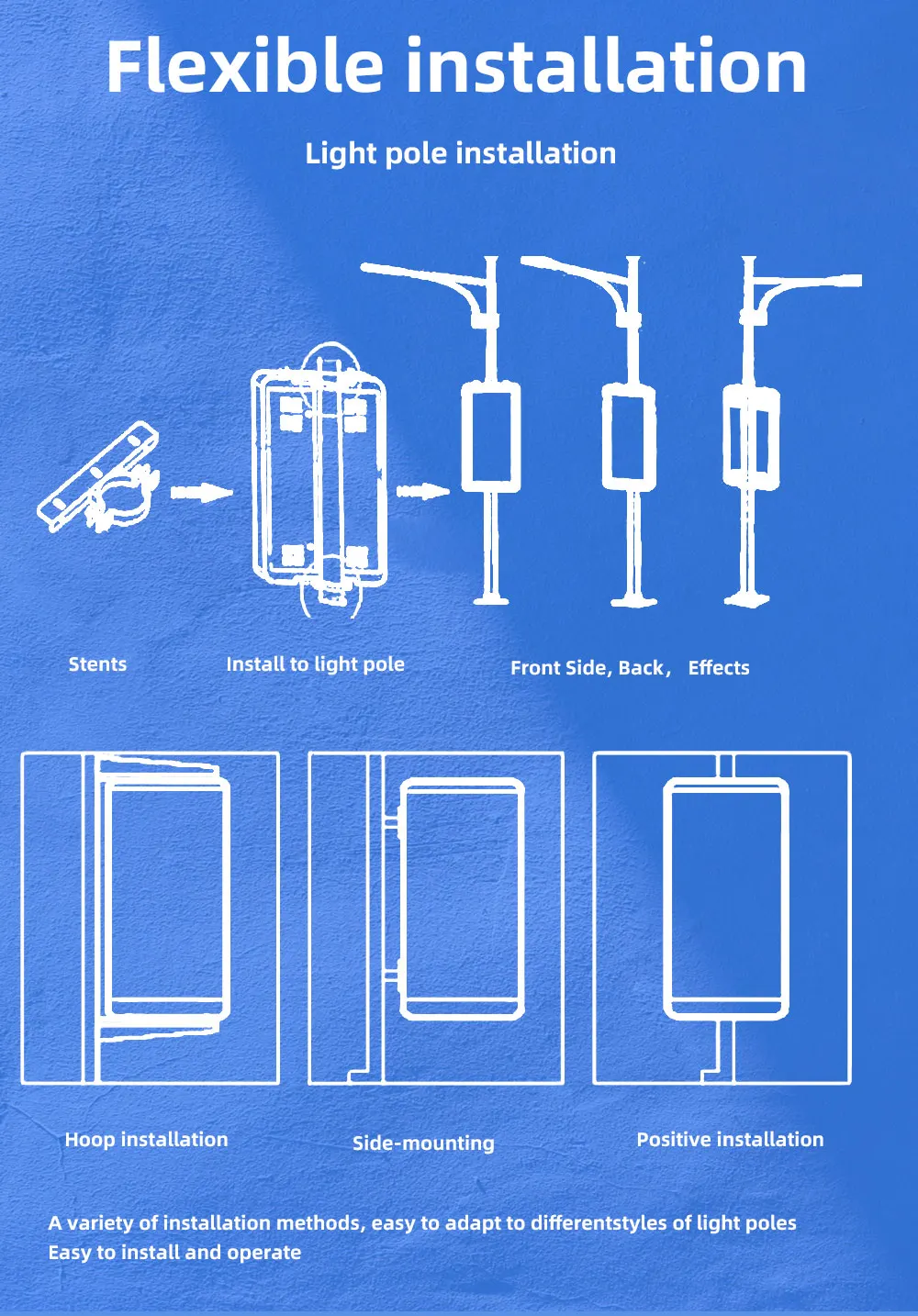 Flexible installation

Light pole installation

Stents

Install to light pole

Front Side, Back， Effects

Hoop installation

Side-mounting

Positive installation

A variety of installation methods, easy to adapt to differentstyles of light poles
Easy to install and operate