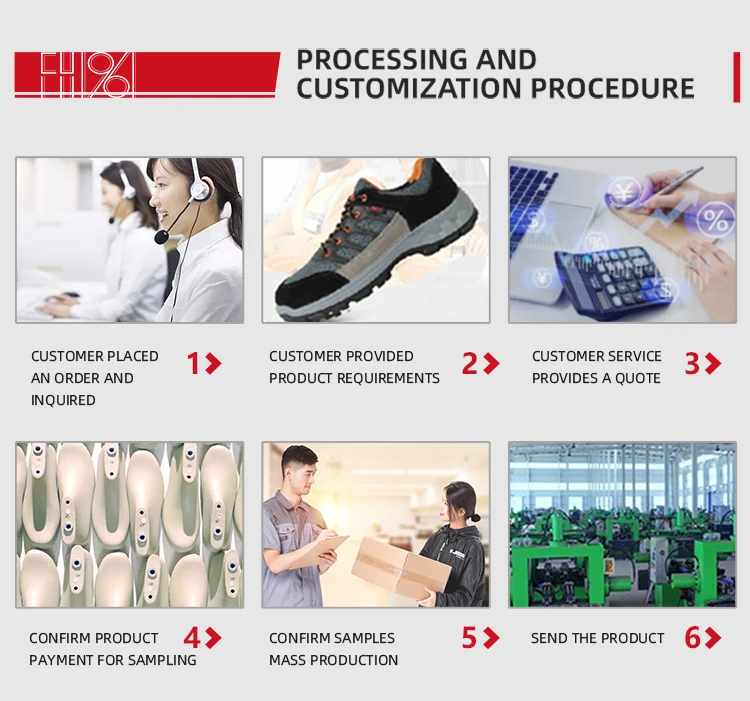 PROCESSING AND CUSTOMIZATION PROCEDURE

CUSTOMER PLACED AN ORDER AND INQUIRED 1

CUSTOMER PROVIDED PRODUCT REQUIREMENTS 2

CUSTOMER SERVICE PROVIDES A QUOTE 3

CONFIRM PRODUCT PAYMENT FOR SAMPLING 4

CONFIRM SAMPLES MASS PRODUCTION 5

SEND THE PRODUCT 6