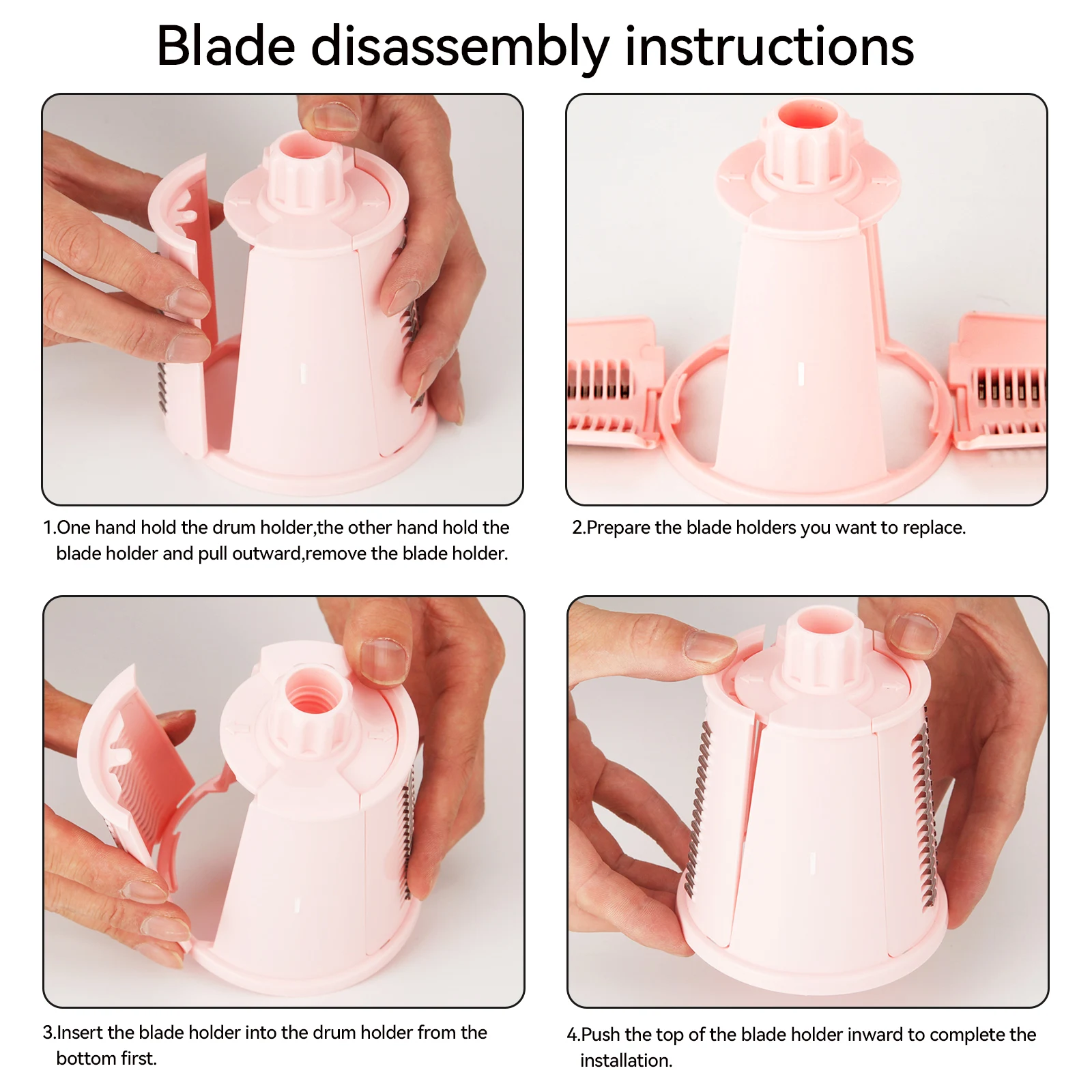 Blade disassembly instructions

1.One hand hold the drum holder,the other hand hold the blade holder and pull outward,remove the blade holder.

2.Prepare the blade holders you want to replace.

3.Insert the blade holder into the drum holder from the bottom first.

4.Push the top of the blade holder inward to complete the installation.