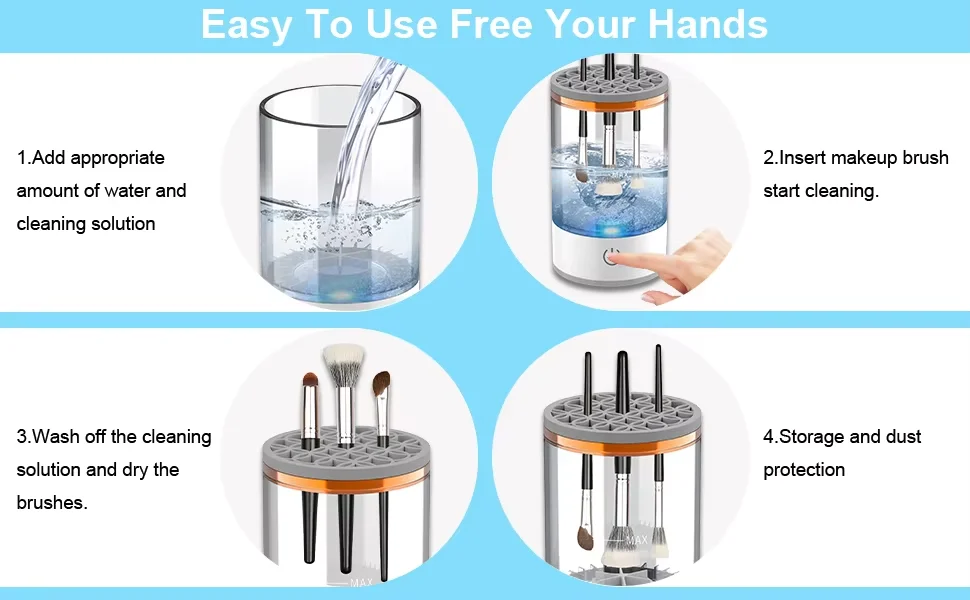 Easy To Use Free Your Hands

1.Add appropriate amount of water and cleaning solution

2.Insert makeup brush start cleaning.

3.Wash off the cleaning solution and dry the brushes.

MAX

4.Storage and dust protection

MAX