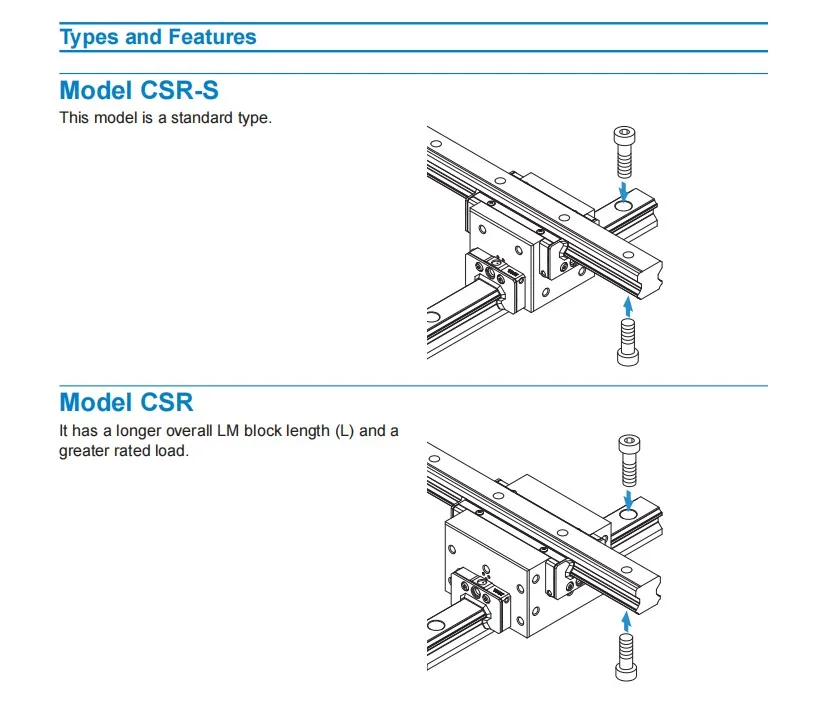 Types and Features

Model CSR-S

This model is a standard type.

Model CSR

It has a longer overall LM block length (L) and a greater rated load.