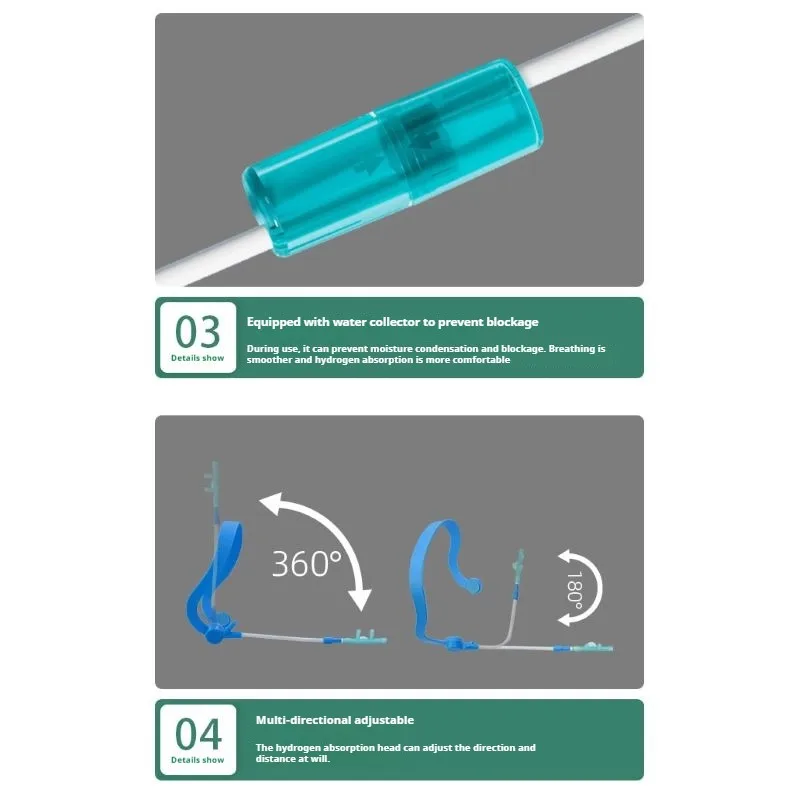 03
Details show

Equipped with water collector to prevent blockage

During use, it can prevent moisture condensation and blockage. Breathing is smoother and hydrogen absorption is more comfortable

360°

180°

04
Details show

Multi-directional adjustable

The hydrogen absorption head can adjust the direction and distance at will.