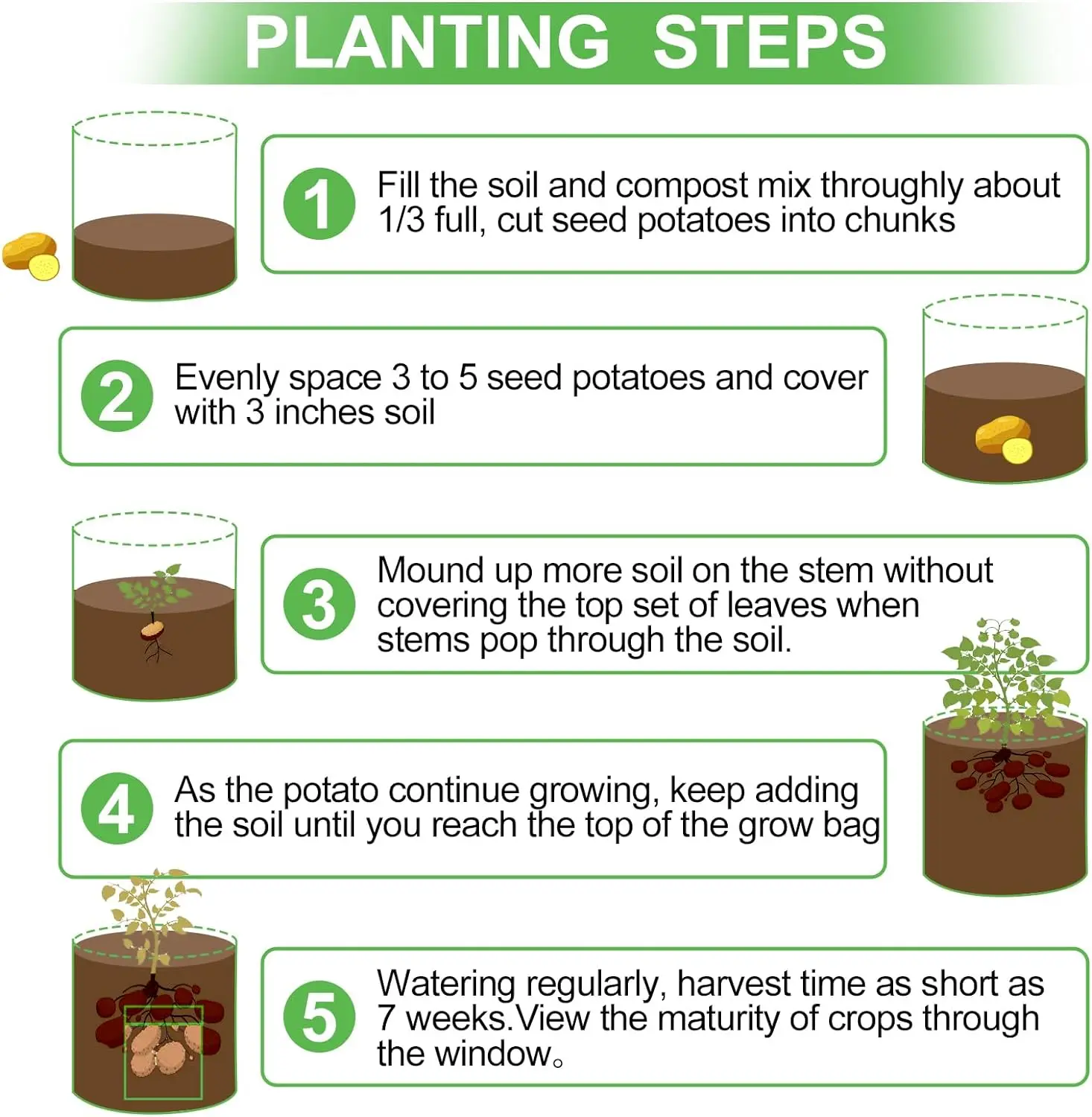 PLANTING STEPS

1 Fill the soil and compost mix throughly about 1/3 full, cut seed potatoes into chunks

2 Evenly space 3 to 5 seed potatoes and cover with 3 inches soil

3 Mound up more soil on the stem without covering the top set of leaves when stems pop through the soil.

4 As the potato continue growing, keep adding the soil until you reach the top of the grow bag

5 Watering regularly, harvest time as short as 7 weeks.View the maturity of crops through the window。