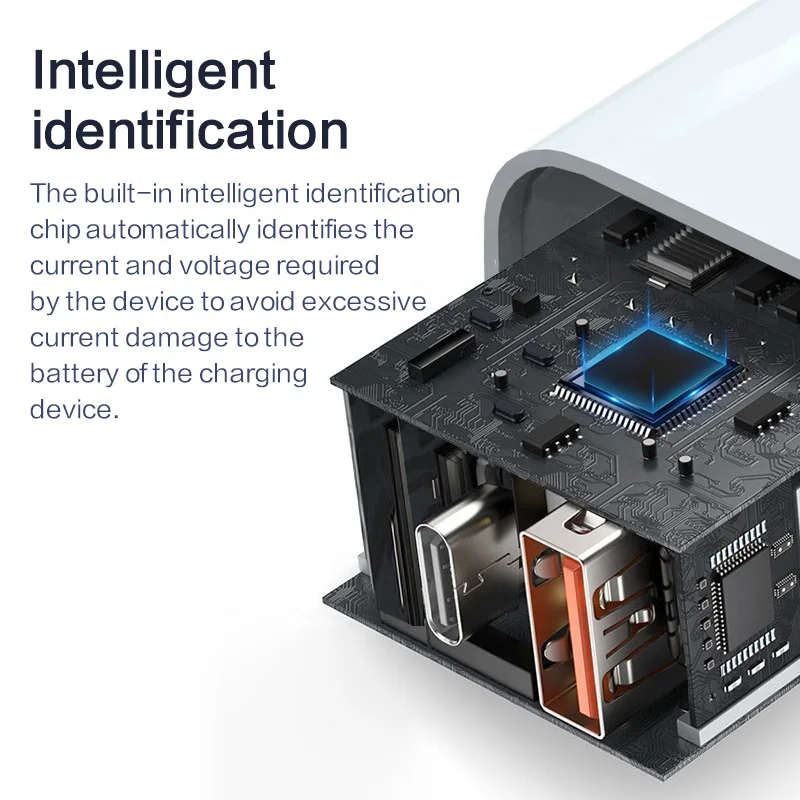 Intelligent identification

The built-in intelligent identification chip automatically identifies the current and voltage required by the device to avoid excessive current damage to the battery of the charging device.