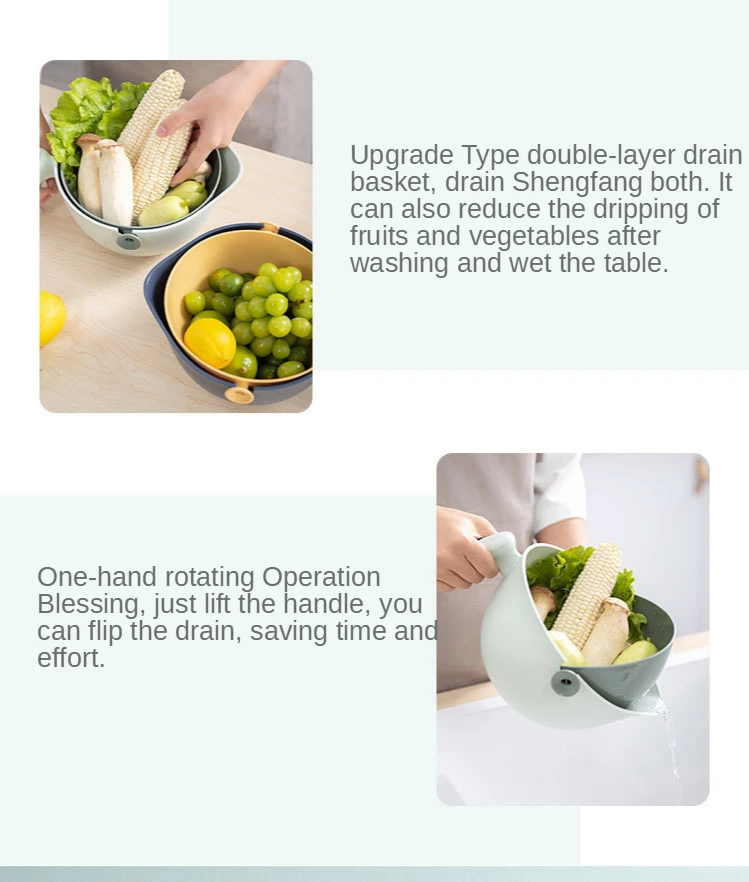 Upgrade Type double-layer drain basket, drain Shengfang both. It can also reduce the dripping of fruits and vegetables after washing and wet the table.

One-hand rotating Operation Blessing, just lift the handle, you can flip the drain, saving time and effort.