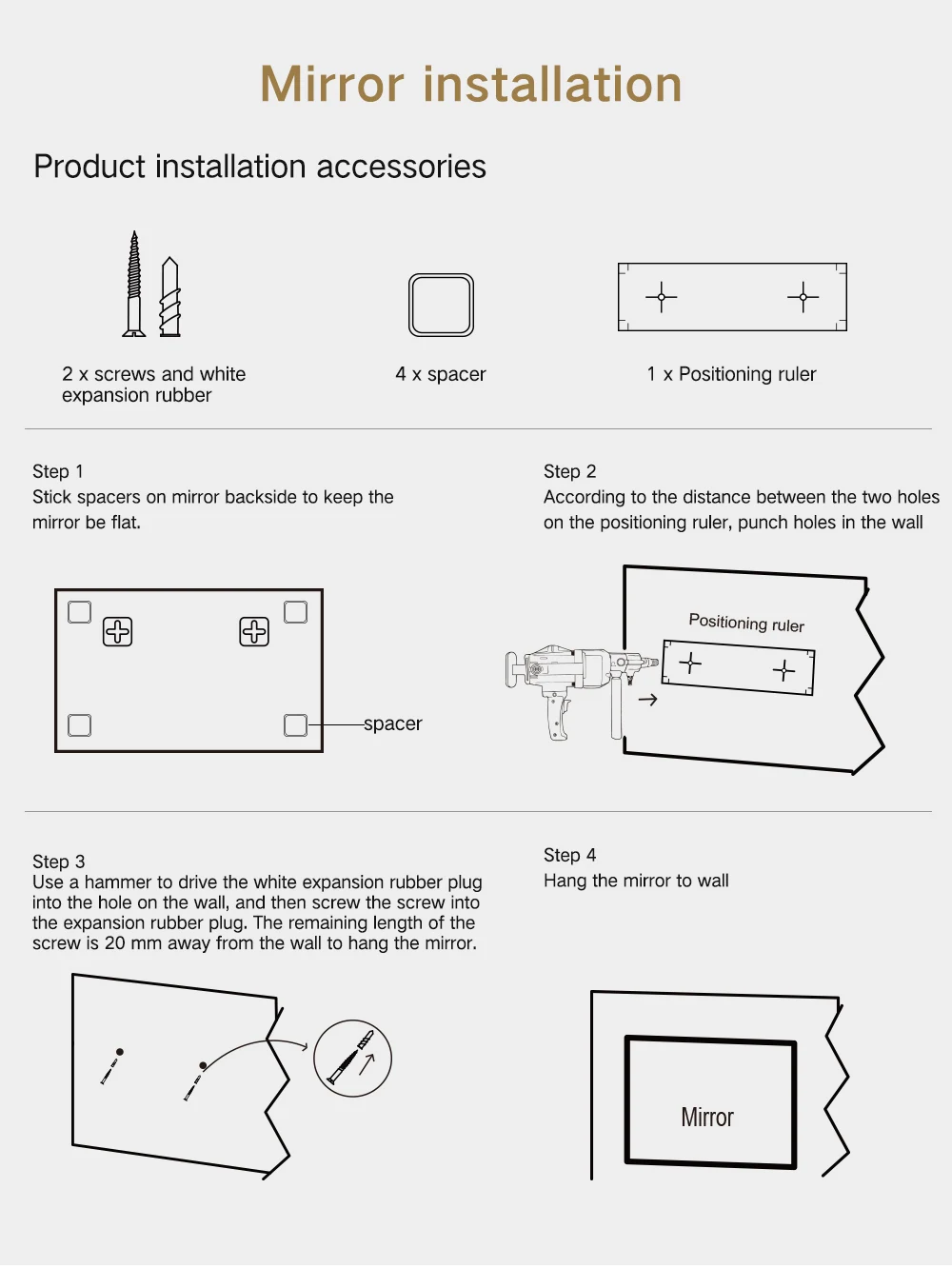 Mirror installation

Product installation accessories

2 x screws and white expansion rubber

4 x spacer

1 x Positioning ruler

Step 1
Stick spacers on mirror backside to keep the mirror be flat.

spacer

Step 2
According to the distance between the two holes on the positioning ruler, punch holes in the wall

Positioning ruler

Step 3
Use a hammer to drive the white expansion rubber plug into the hole on the wall, and then screw the screw into the expansion rubber plug. The remaining length of the screw is 20 mm away from the wall to hang the mirror.

Step 4
Hang the mirror to wall

Mirror