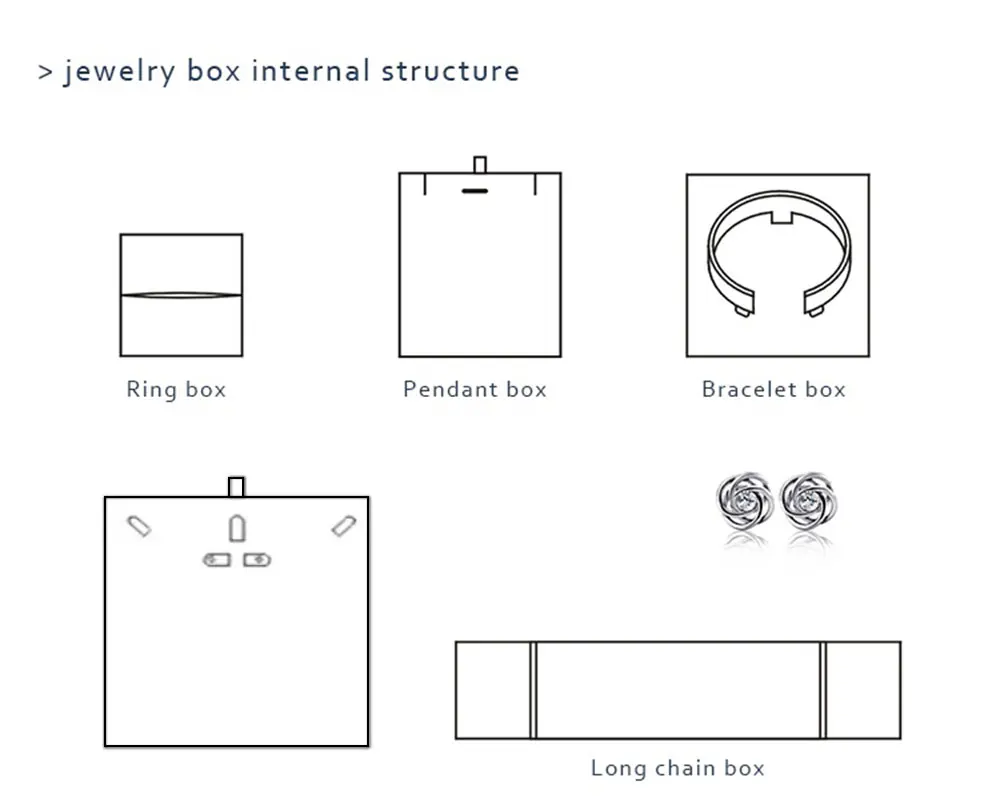 > jewelry box internal structure

Ring box

Pendant box

Bracelet box

Long chain box