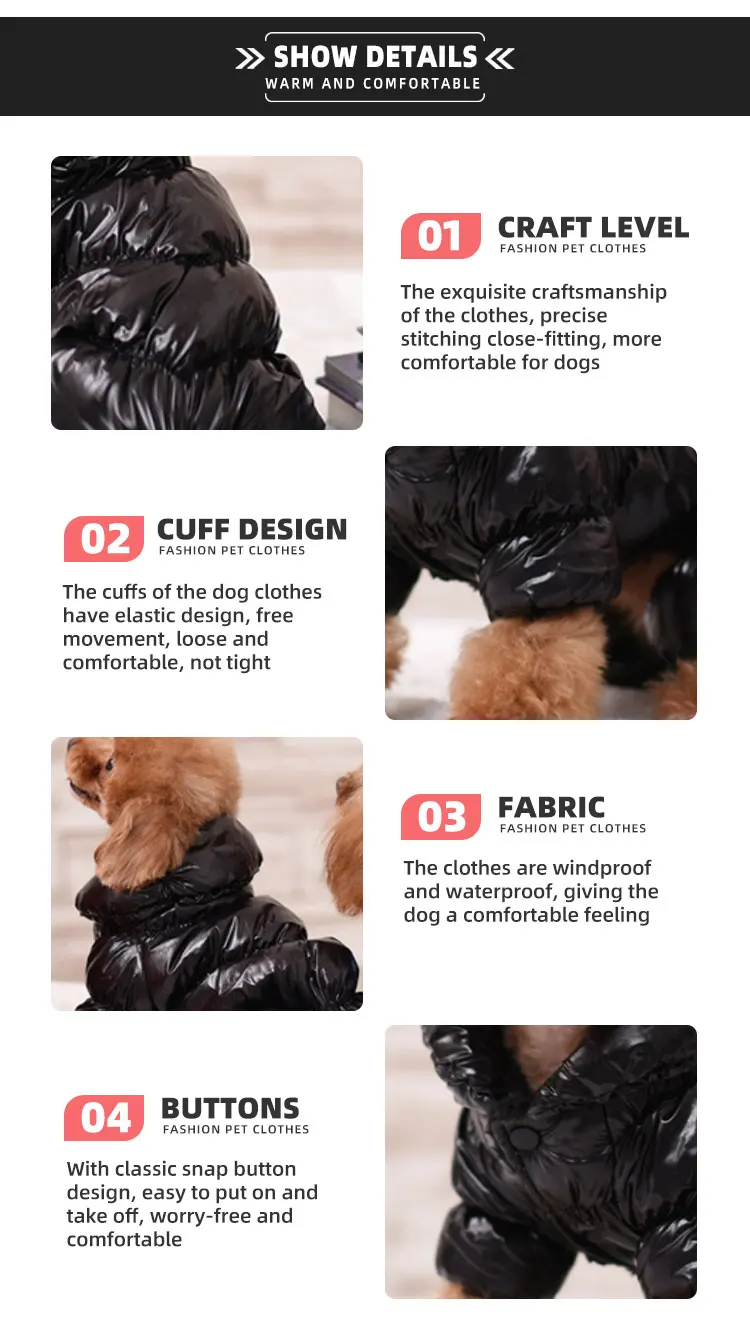 SHOW DETAILS
WARM AND COMFORTABLE

01 CRAFT LEVEL
FASHION PET CLOTHES

The exquisite craftsmanship of the clothes, precise stitching close-fitting, more comfortable for dogs

02 CUFF DESIGN
FASHION PET CLOTHES

The cuffs of the dog clothes have elastic design, free movement, loose and comfortable, not tight

03 FABRIC
FASHION PET CLOTHES

The clothes are windproof and waterproof, giving the dog a comfortable feeling

04 BUTTONS
FASHION PET CLOTHES

With classic snap button design, easy to put on and take off, worry-free and comfortable