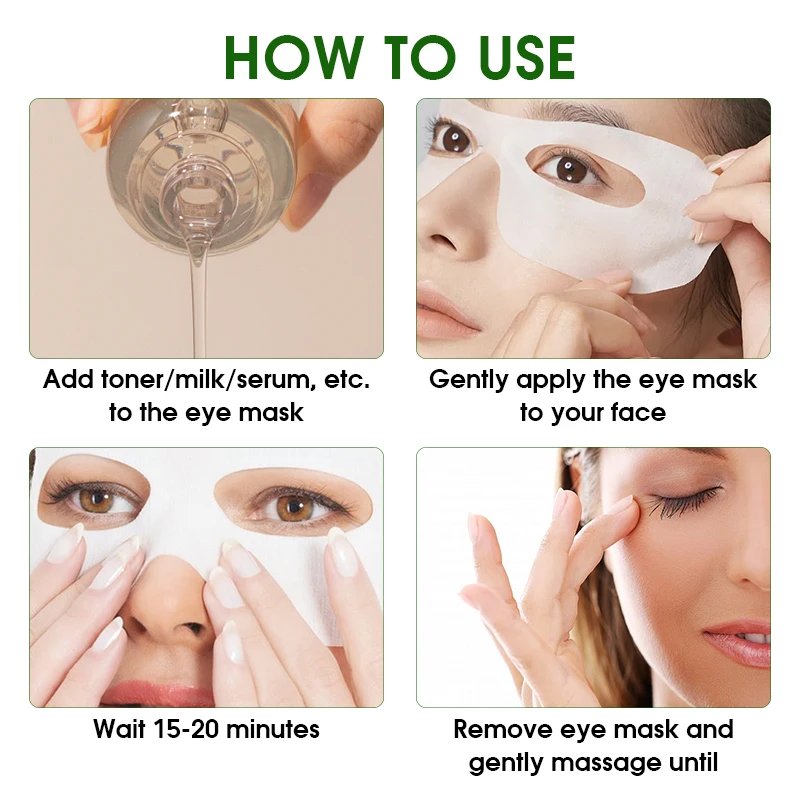 HOW TO USE

Add toner/milk/serum, etc. to the eye mask

Gently apply the eye mask to your face

Wait 15-20 minutes

Remove eye mask and gently massage until