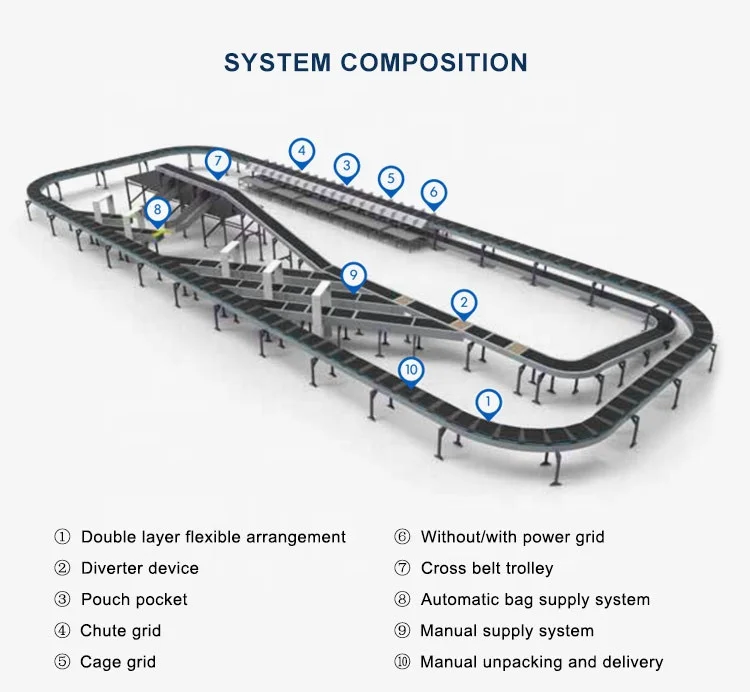 SYSTEM COMPOSITION

7
4
3
5
6
8
9
2
10
1

① Double layer flexible arrangement
② Diverter device
③ Pouch pocket
④ Chute grid
⑤ Cage grid

⑥ Without/with power grid
⑦ Cross belt trolley
⑧ Automatic bag supply system
⑨ Manual supply system
⑩ Manual unpacking and delivery