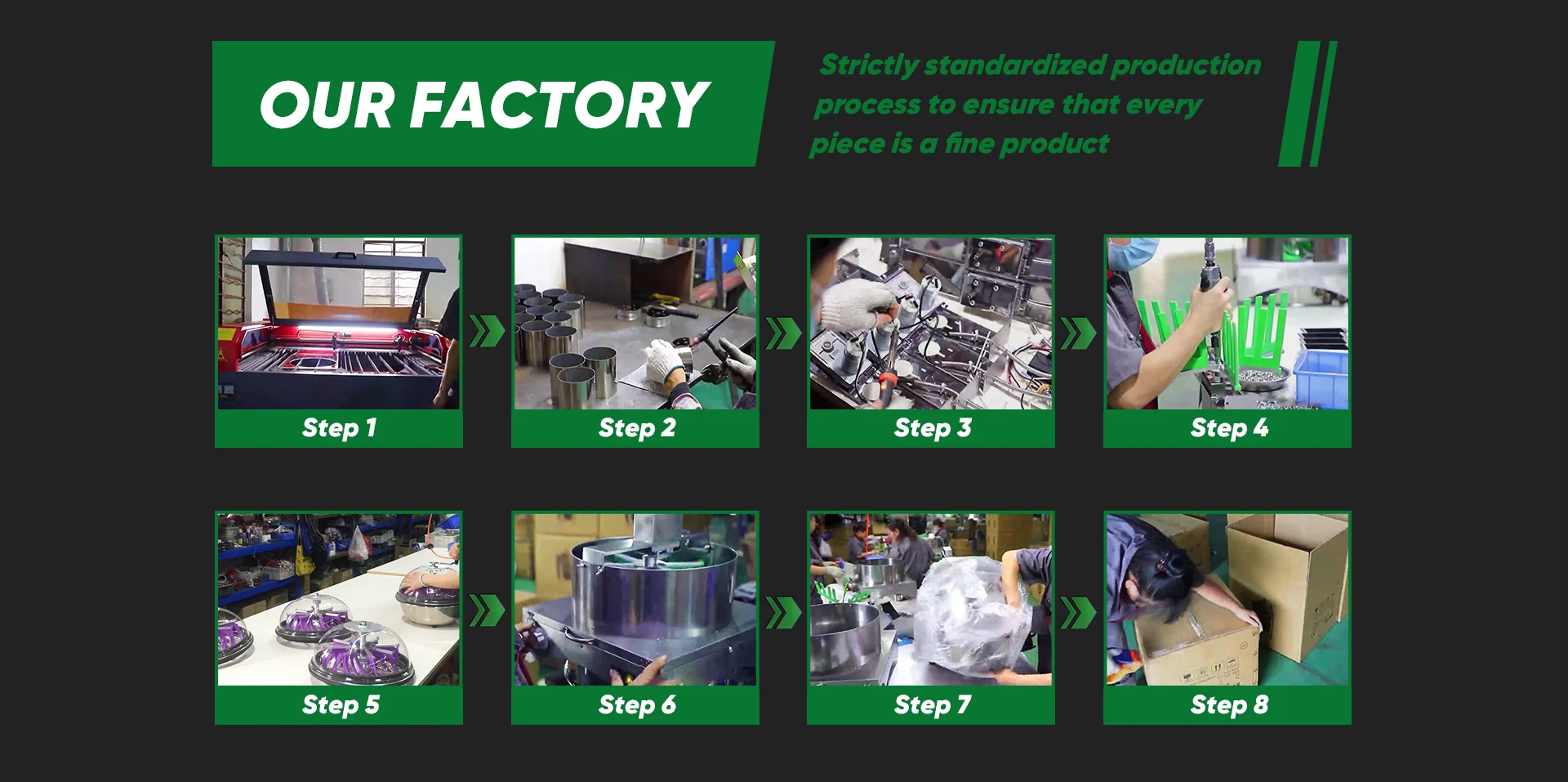 OUR FACTORY

Strictly standardized production process to ensure that every piece is a fine product

Step 1

Step 2

Step 3

Step 4

Step 5

Step 6

Step 7

Step 8