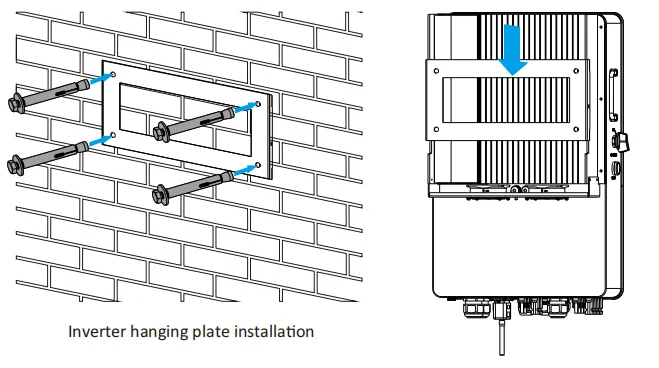 Inverter hanging plate installation