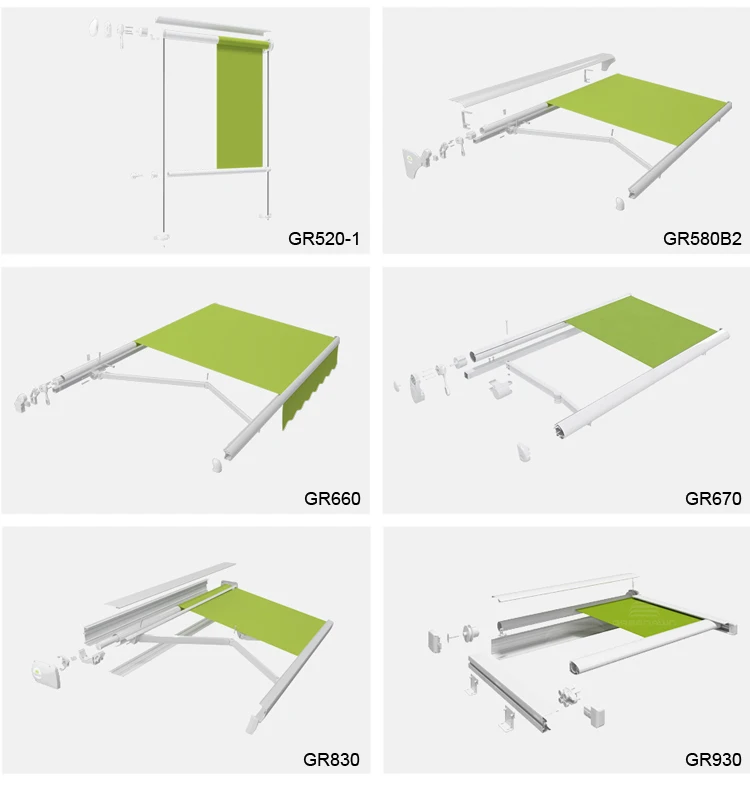 GR520-1

GR580B2

GR660

GR670

GR830

GR930