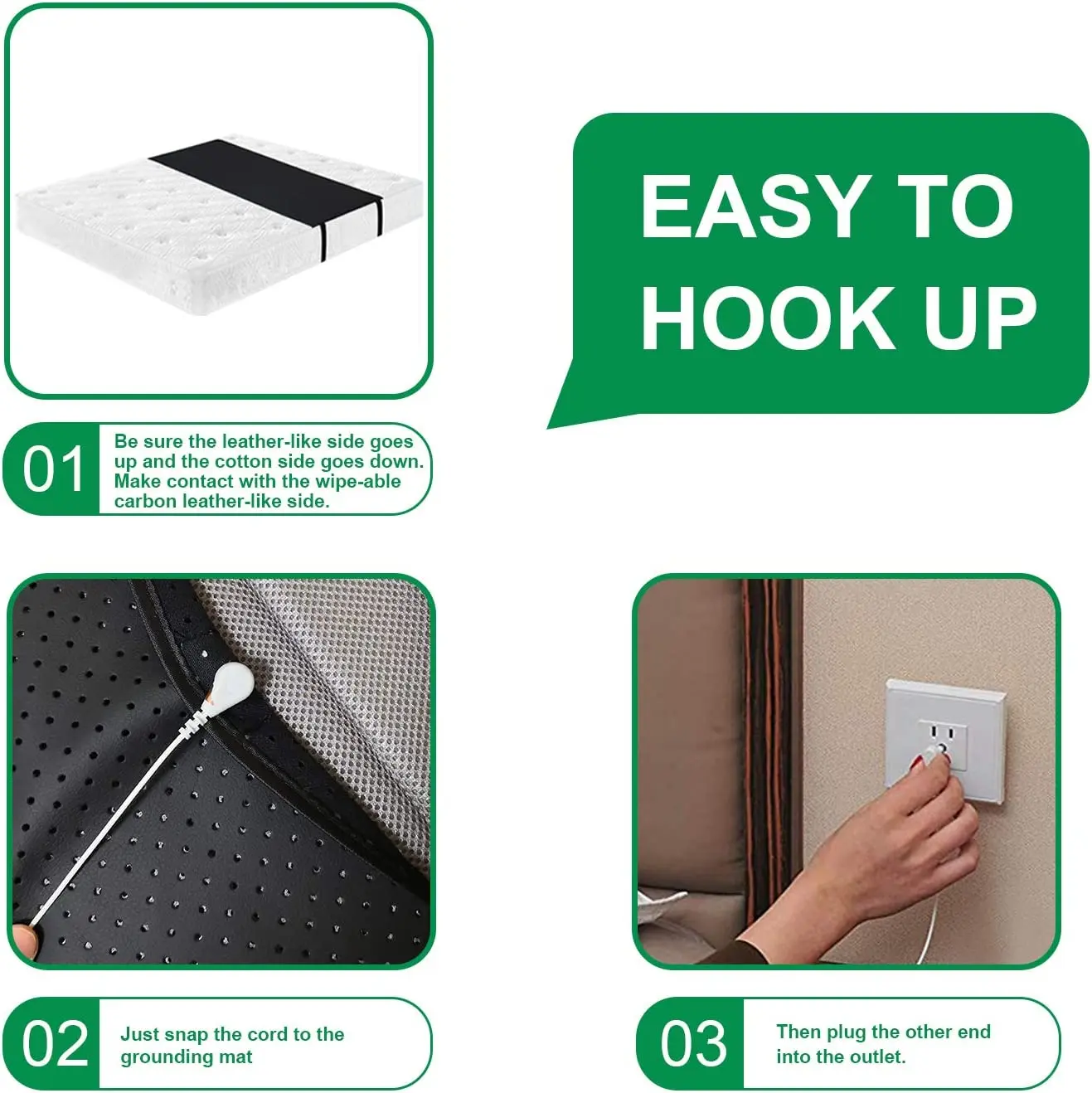 EASY TO HOOK UP

01 Be sure the leather-like side goes up and the cotton side goes down. Make contact with the wipe-able carbon leather-like side.

02 Just snap the cord to the grounding mat

03 Then plug the other end into the outlet.