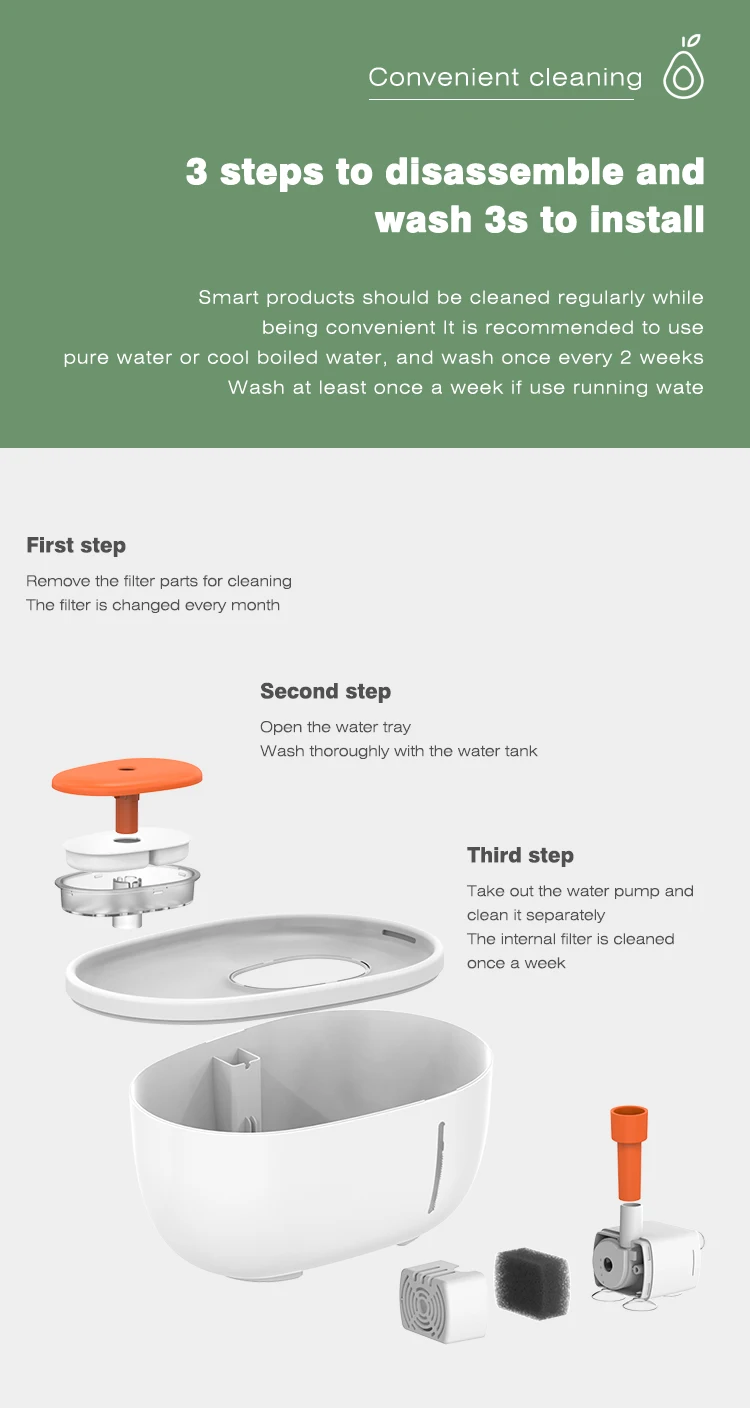 Convenient cleaning

3 steps to disassemble and wash 3s to install

Smart products should be cleaned regularly while being convenient It is recommended to use pure water or cool boiled water, and wash once every 2 weeks Wash at least once a week if use running wate

First step

Remove the filter parts for cleaning
The filter is changed every month

Second step

Open the water tray
Wash thoroughly with the water tank

Third step

Take out the water pump and clean it separately
The internal filter is cleaned once a week