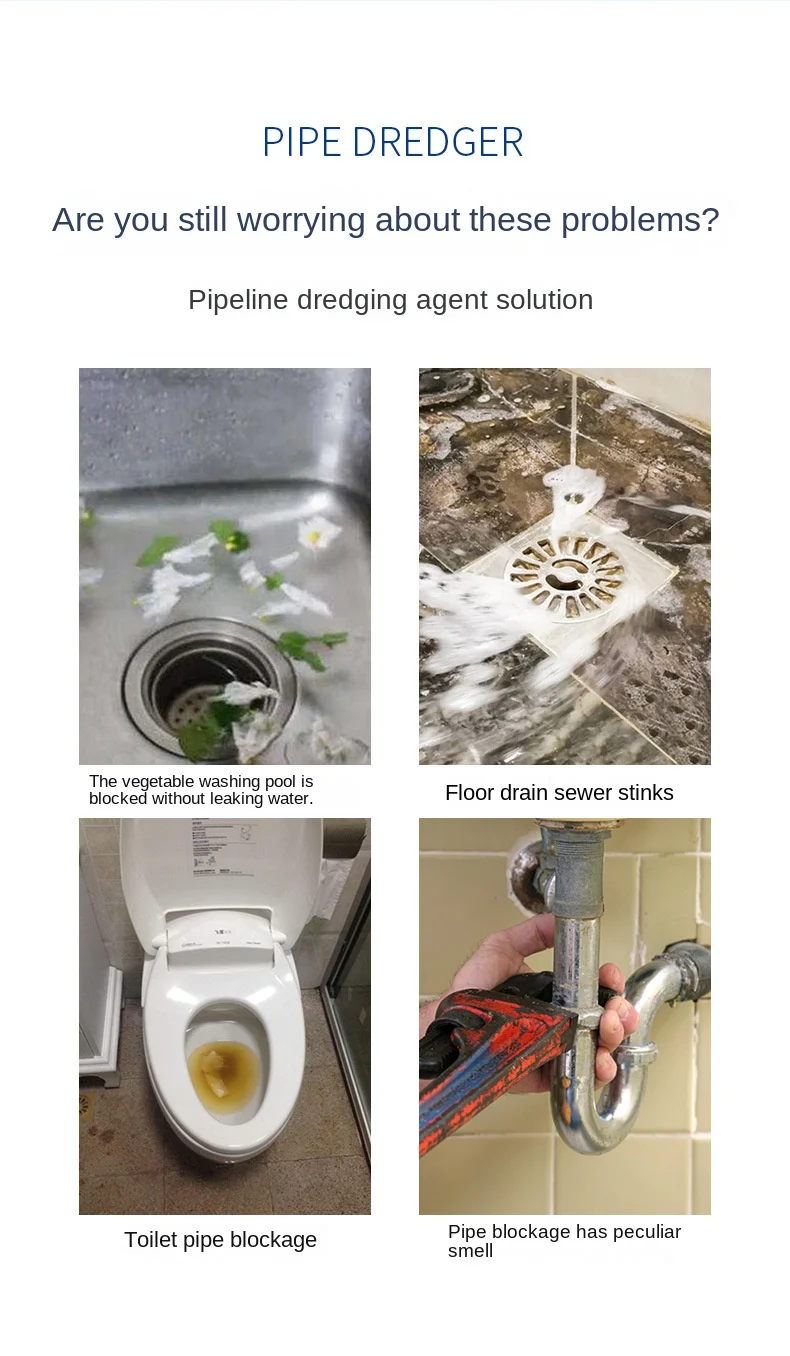 PIPE DREDGER

Are you still worrying about these problems?

Pipeline dredging agent solution

The vegetable washing pool is blocked without leaking water.

Floor drain sewer stinks

Toilet pipe blockage

Pipe blockage has peculiar smell