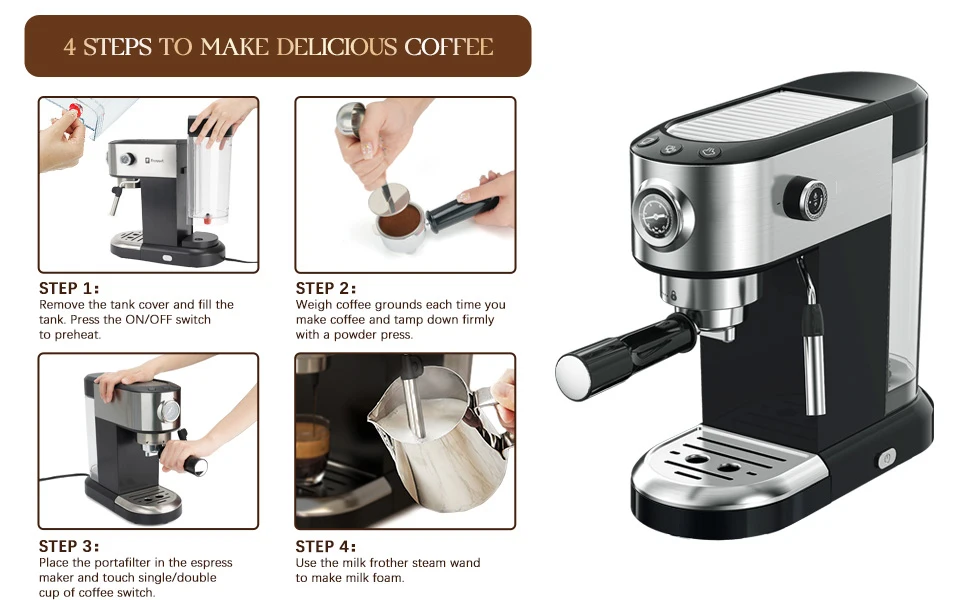 4 STEPS TO MAKE DELICIOUS COFFEE

STEP 1:
Remove the tank cover and fill the tank. Press the ON/OFF switch to preheat.

STEP 2:
Weigh coffee grounds each time you make coffee and tamp down firmly with a powder press.

STEP 3:
Place the portafilter in the espress maker and touch single/double cup of coffee switch.

STEP 4:
Use the milk frother steam wand to make milk foam.