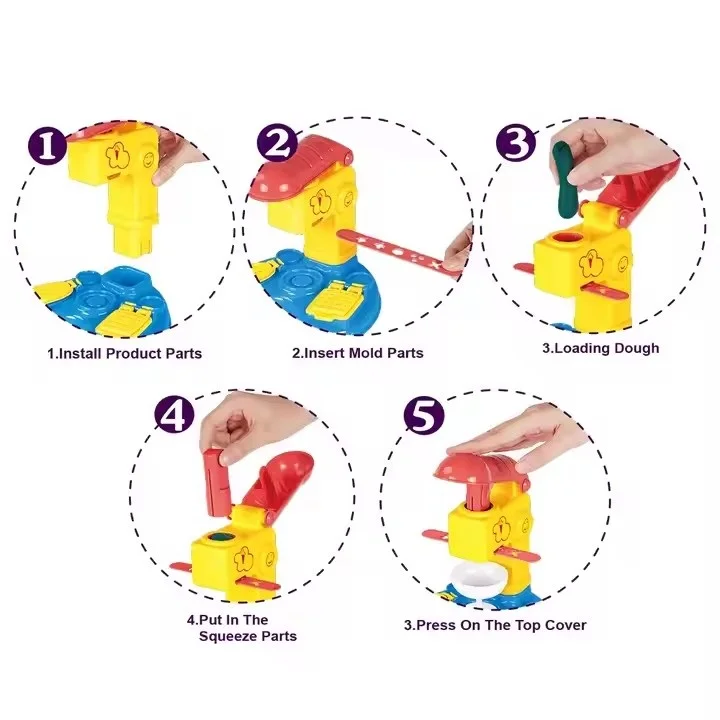 1
1.Install Product Parts

2
2.Insert Mold Parts

3
3.Loading Dough

4
4.Put In The Squeeze Parts

5
3.Press On The Top Cover