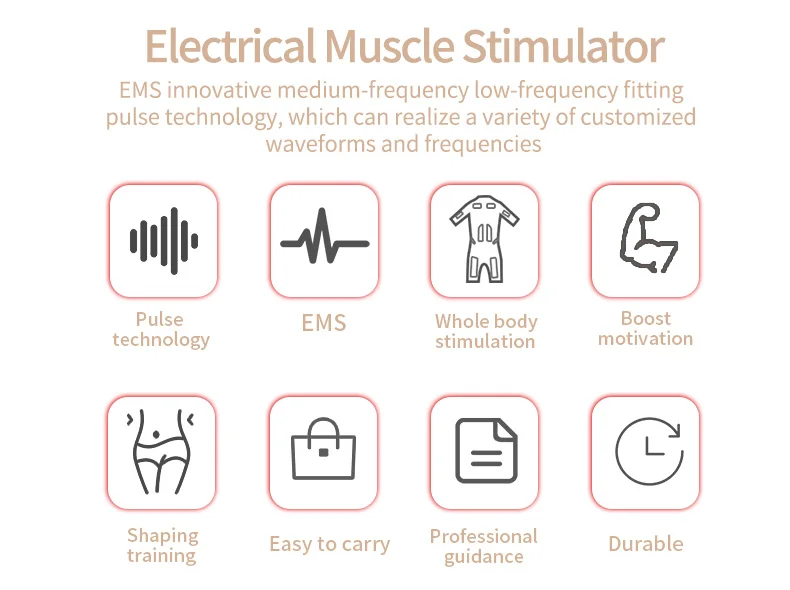 Electrical Muscle Stimulator

EMS innovative medium-frequency low-frequency fitting pulse technology, which can realize a variety of customized waveforms and frequencies

Pulse technology

EMS

Whole body stimulation

Boost motivation

Shaping training

Easy to carry

Professional guidance

Durable