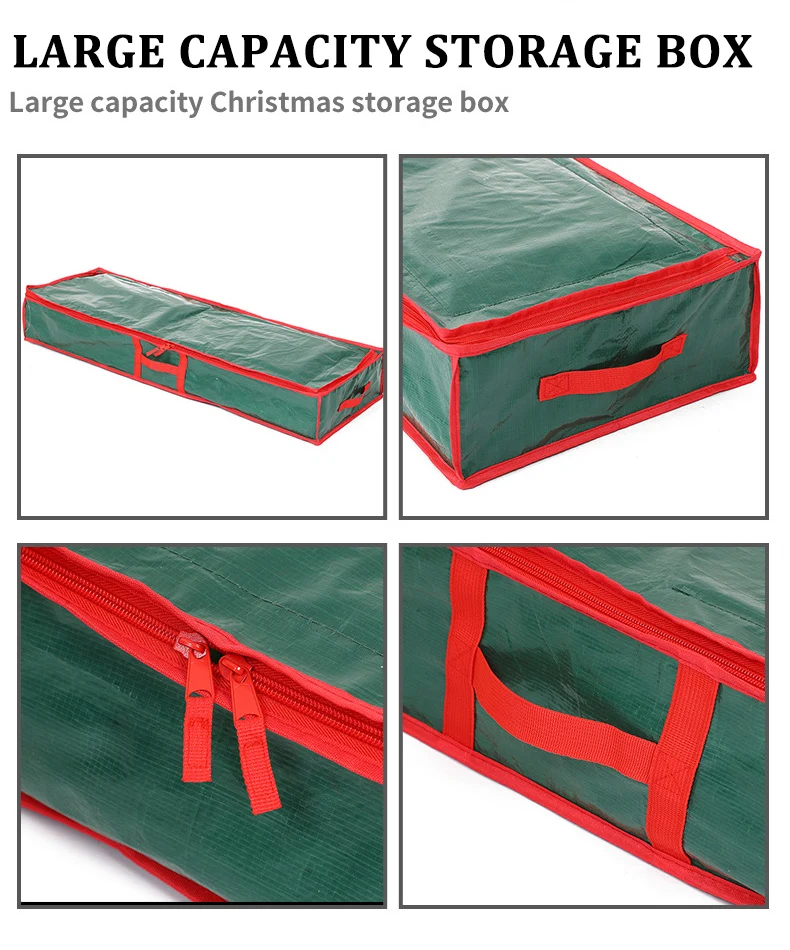 LARGE CAPACITY STORAGE BOX

Large capacity Christmas storage box