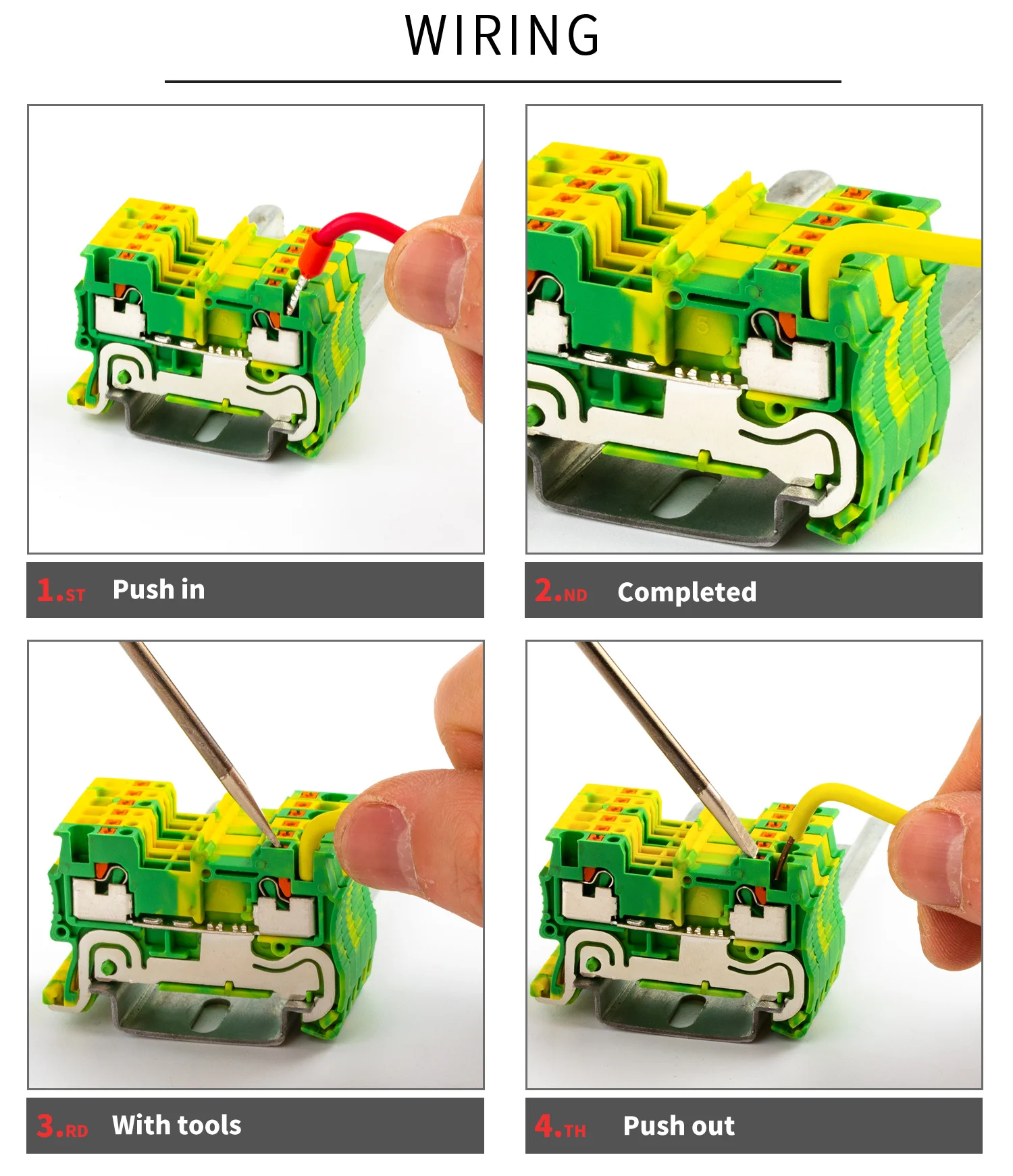 WIRING

1.ST Push in

2.ND Completed

3.RD With tools

4.TH Push out