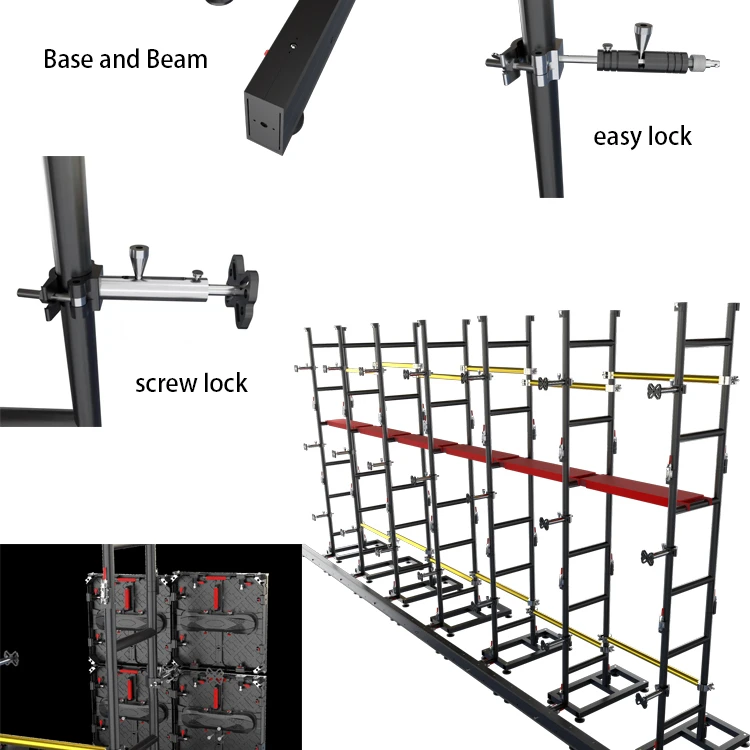 Base and Beam

easy lock

screw lock