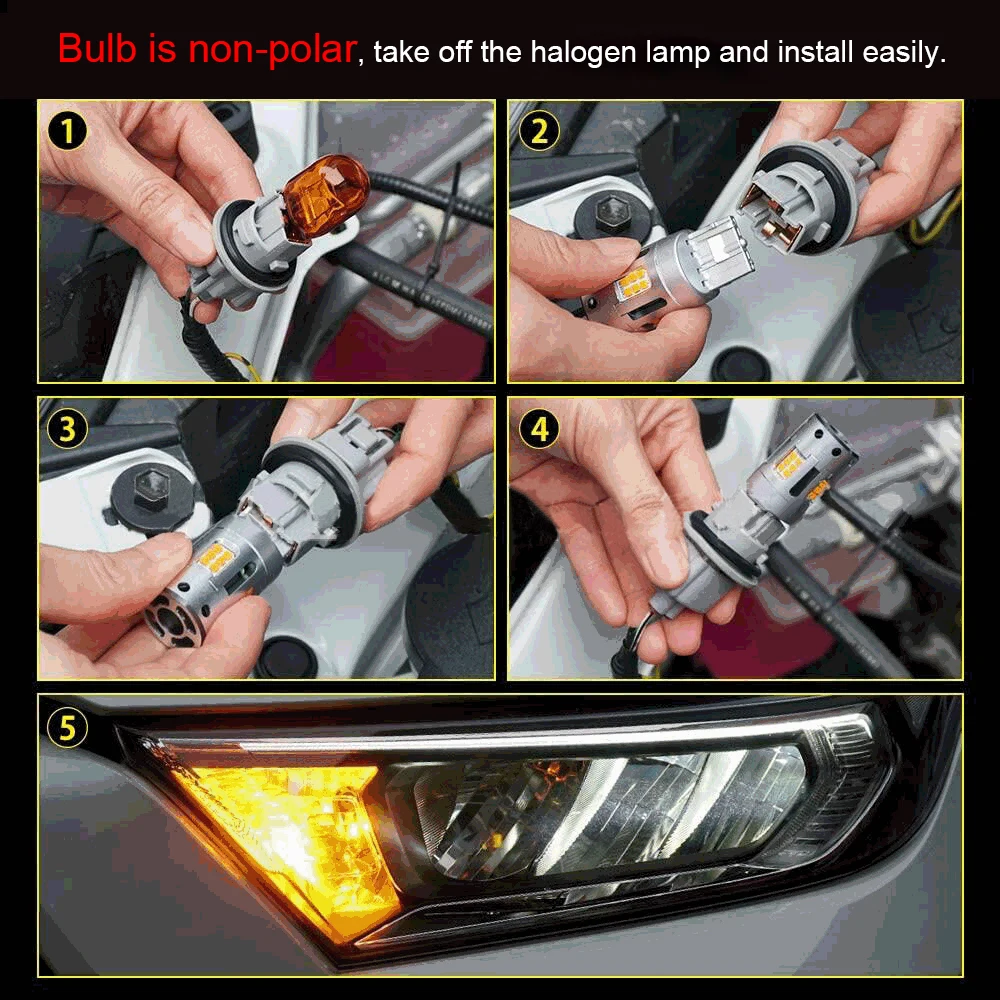 Bulb is non-polar, take off the halogen lamp and install easily.

1

2

3

4

5