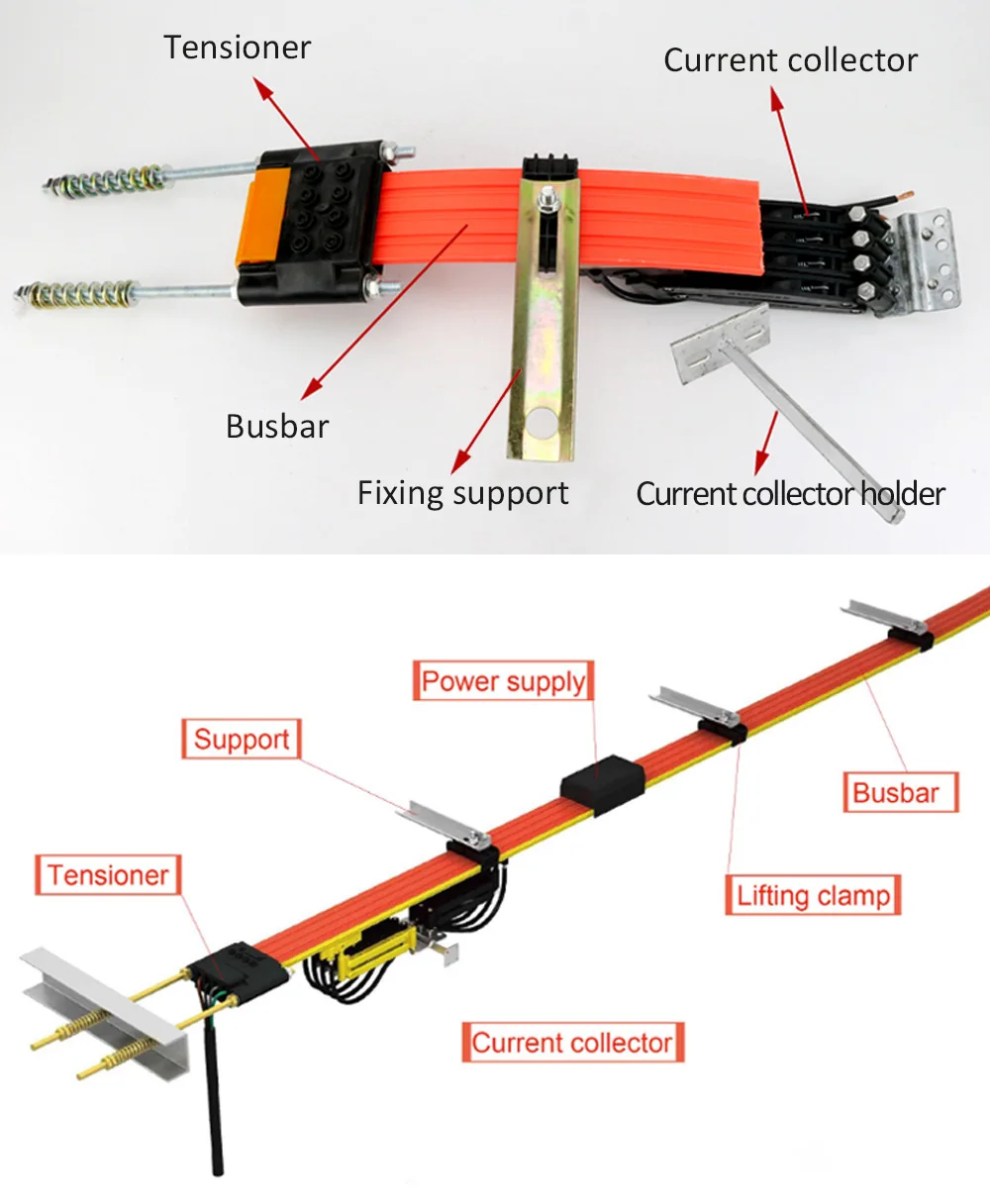 Tensioner
Current collector
Busbar
Fixing support
Current collector holder

Power supply
Support
Busbar
Tensioner
Lifting clamp
Current collector