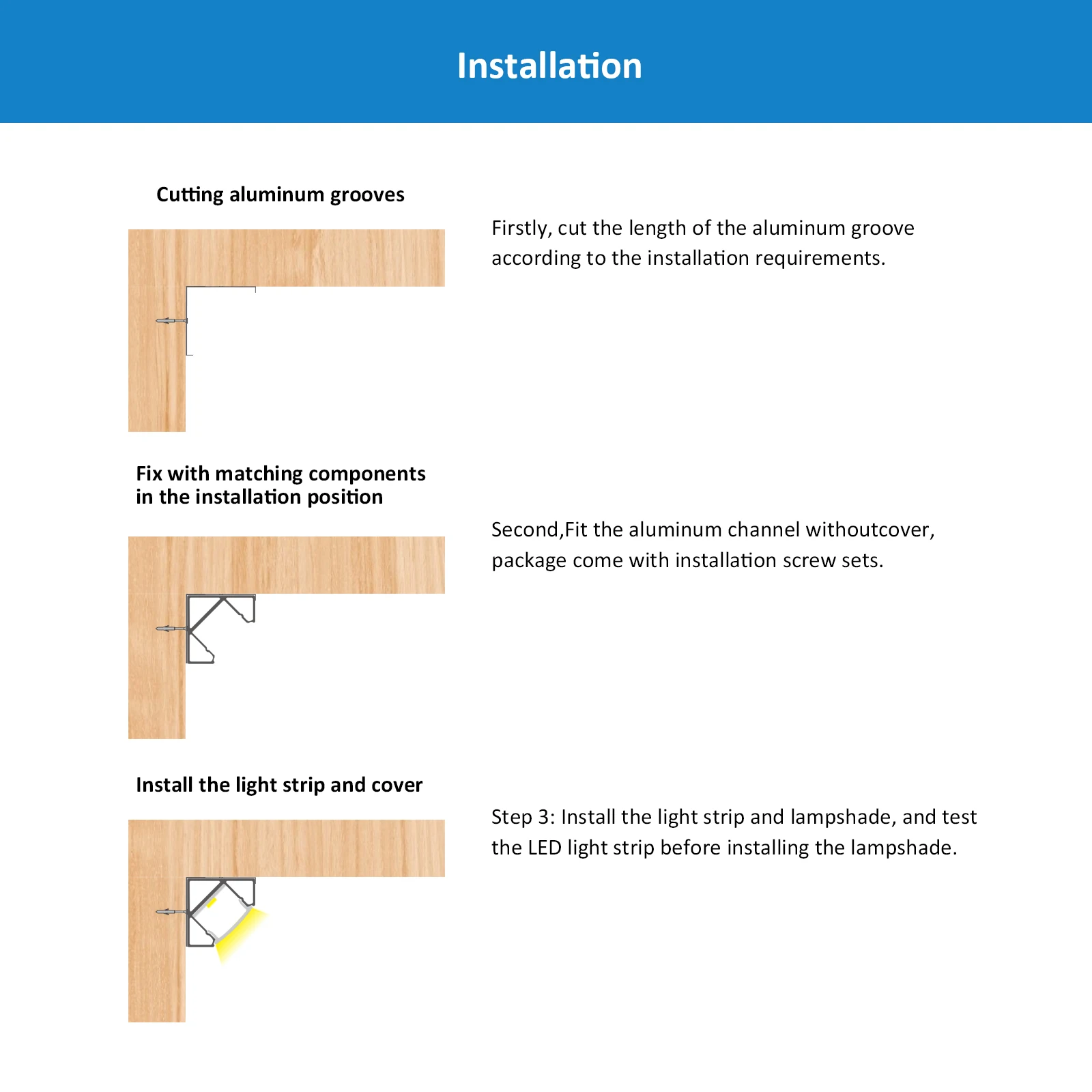 Installation

Cutting aluminum grooves

Firstly, cut the length of the aluminum groove according to the installation requirements.

Fix with matching components in the installation position

Second,Fit the aluminum channel withoutcover, package come with installation screw sets.

Install the light strip and cover

Step 3: Install the light strip and lampshade, and test the LED light strip before installing the lampshade.