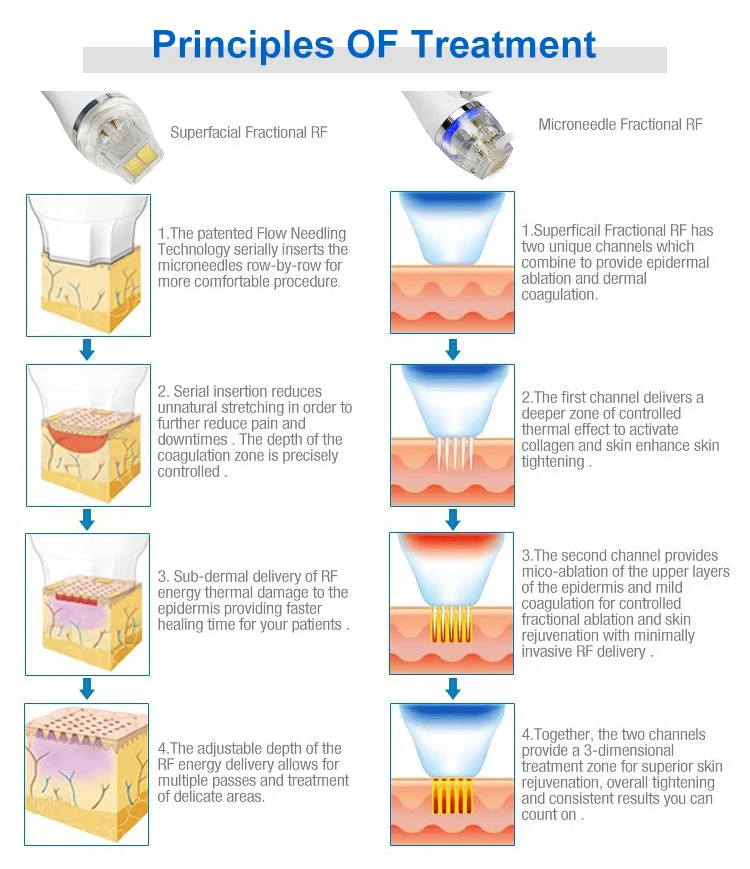 Principles OF Treatment

Superfacial Fractional RF

1.The patented Flow Needling Technology serially inserts the microneedles row-by-row for more comfortable procedure.

2. Serial insertion reduces unnatural stretching in order to further reduce pain and downtimes . The depth of the coagulation zone is precisely controlled .

3. Sub-dermal delivery of RF energy thermal damage to the epidermis providing faster healing time for your patients .

4.The adjustable depth of the RF energy delivery allows for multiple passes and treatment of delicate areas.

Microneedle Fractional RF

1.Superficail Fractional RF has two unique channels which combine to provide epidermal ablation and dermal coagulation.

2.The first channel delivers a deeper zone of controlled thermal effect to activate collagen and skin enhance skin tightening .

3.The second channel provides mico-ablation of the upper layers of the epidermis and mild coagulation for controlled fractional ablation and skin rejuvenation with minimally invasive RF delivery .

4.Together, the two channels provide a 3-dimensional treatment zone for superior skin rejuvenation, overall tightening and consistent results you can count on .