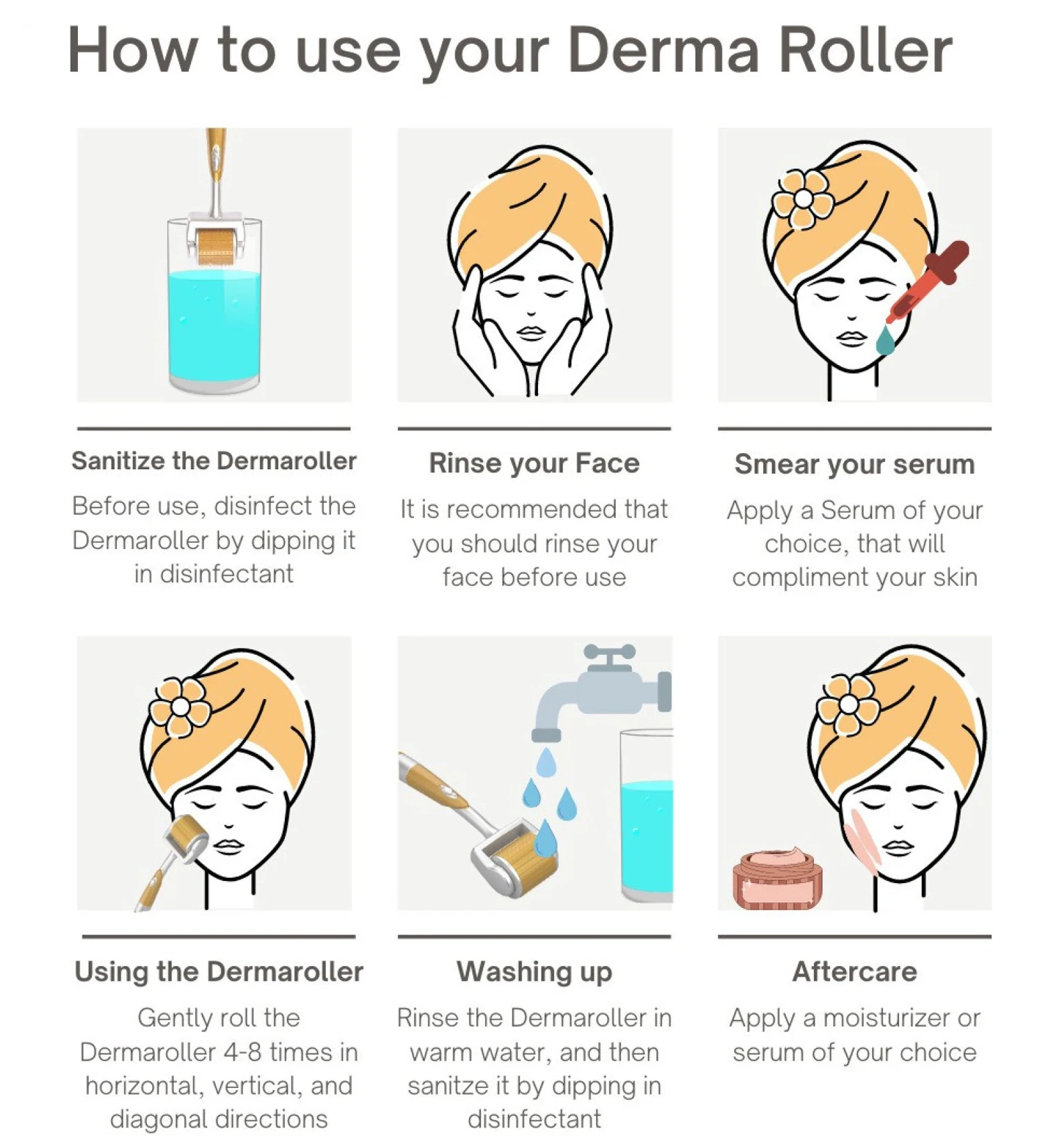 How to use your Derma Roller

Sanitize the Dermaroller

Before use, disinfect the Dermaroller by dipping it in disinfectant

Rinse your Face

It is recommended that you should rinse your face before use

Smear your serum

Apply a Serum of your choice, that will compliment your skin

Using the Dermaroller

Gently roll the Dermaroller 4-8 times in horizontal, vertical, and diagonal directions

Washing up

Rinse the Dermaroller in warm water, and then sanitze it by dipping in disinfectant

Aftercare

Apply a moisturizer or serum of your choice