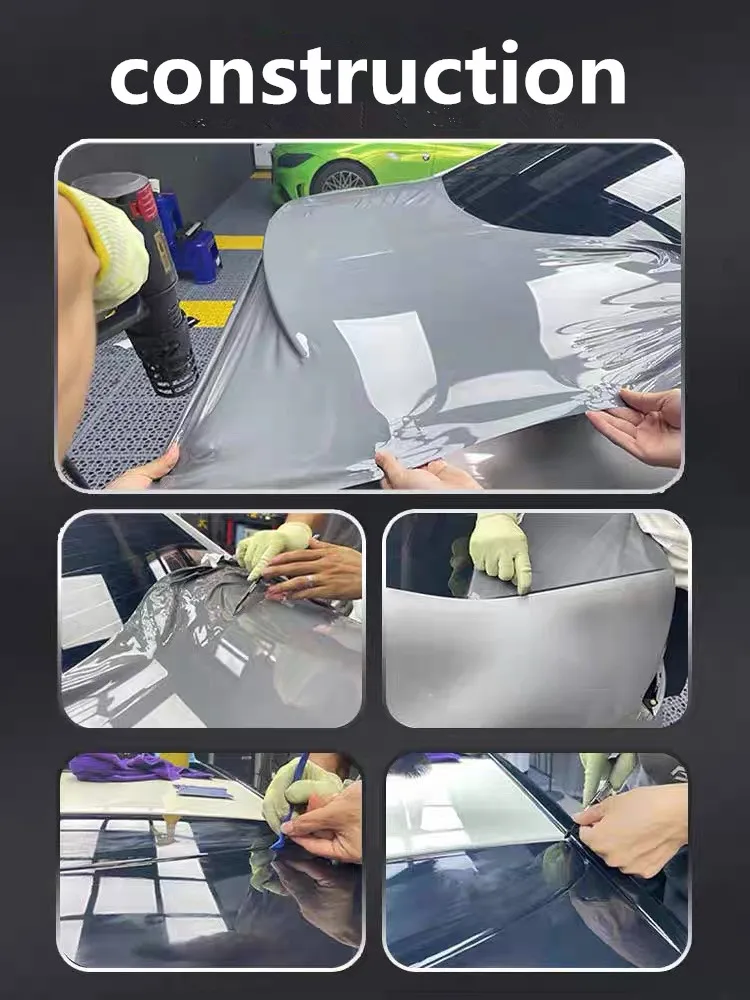 construction