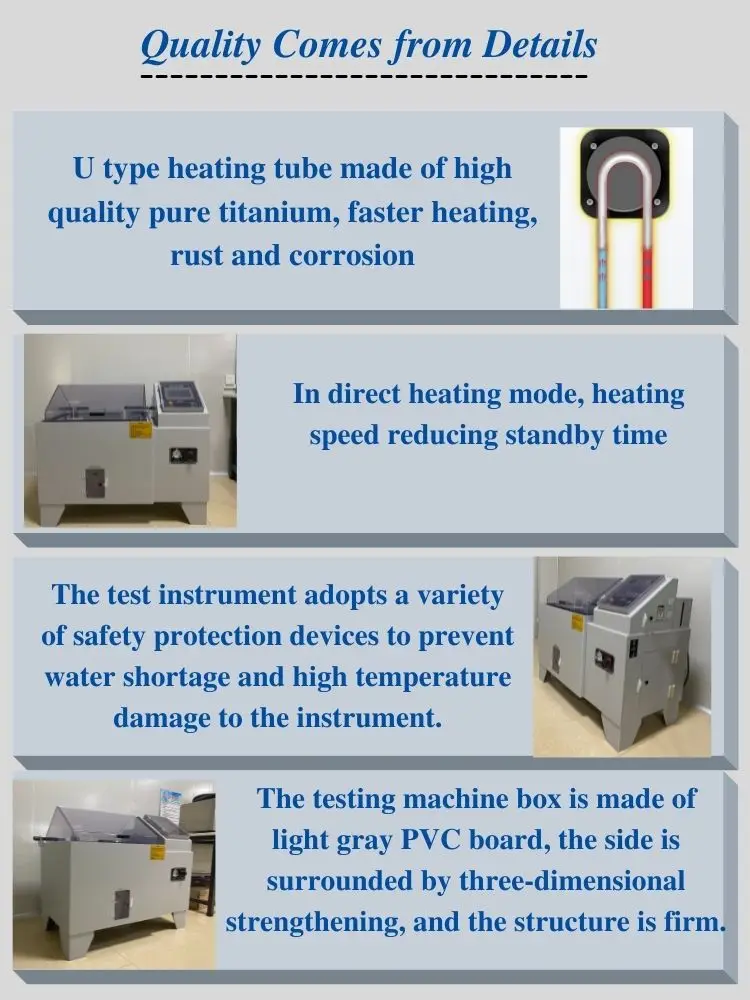 Quality Comes from Details

U type heating tube made of high quality pure titanium, faster heating, rust and corrosion

In direct heating mode, heating speed reducing standby time

The test instrument adopts a variety of safety protection devices to prevent water shortage and high temperature damage to the instrument.

The testing machine box is made of light gray PVC board, the side is surrounded by three-dimensional strengthening, and the structure is firm.