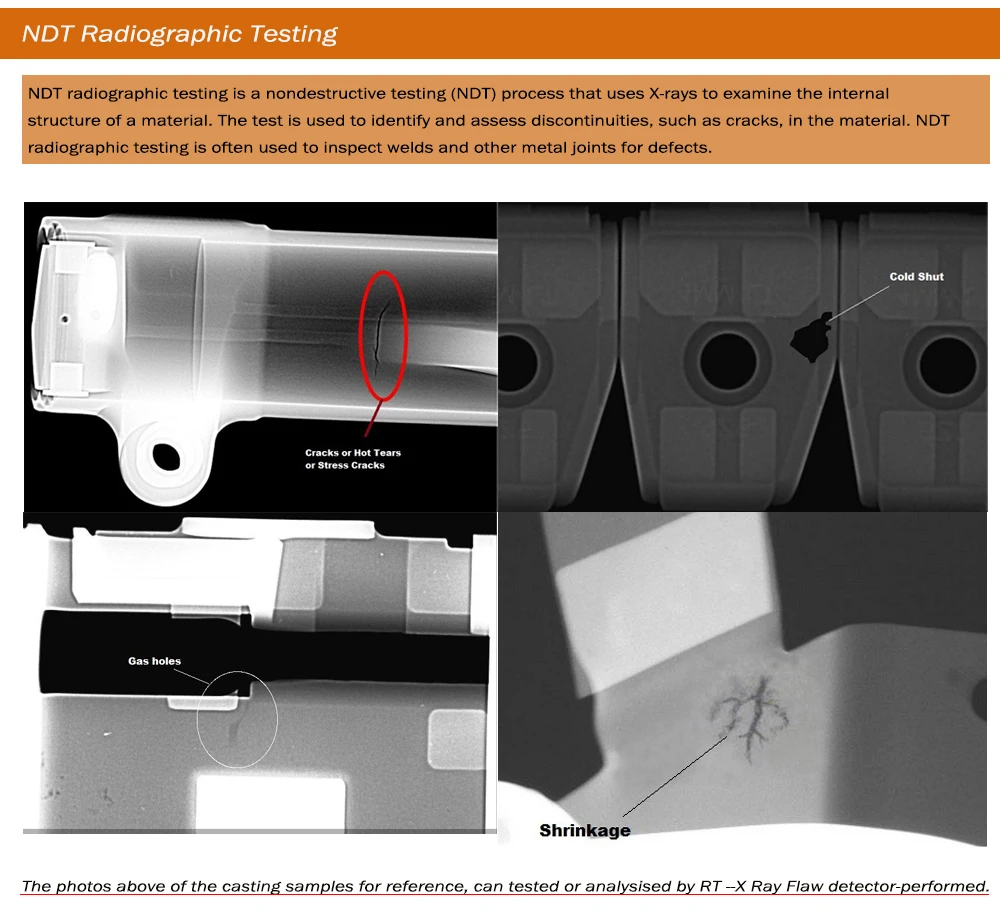 NDT Radiographic Testing

NDT radiographic testing is a nondestructive testing (NDT) process that uses X-rays to examine the internal structure of a material. The test is used to identify and assess discontinuities, such as cracks, in the material. NDT radiographic testing is often used to inspect welds and other metal joints for defects.

Cracks or Hot Tears or Stress Cracks

Cold Shut

Gas holes

Shrinkage

The photos above of the casting samples for reference, can tested or analysised by RT --X Ray Flaw detector-performed.