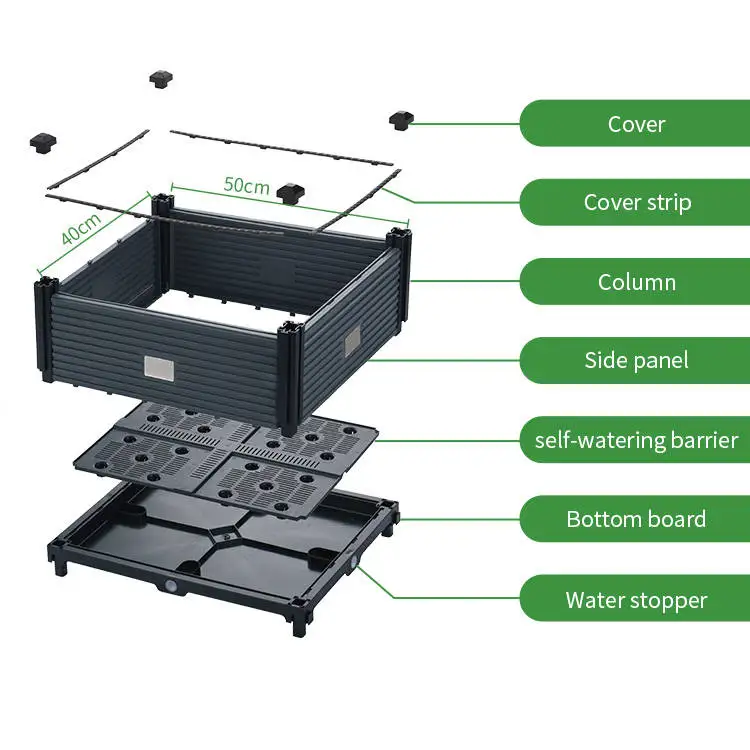 50cm

40cm

Cover

Cover strip

Column

Side panel

self-watering barrier

Bottom board

Water stopper