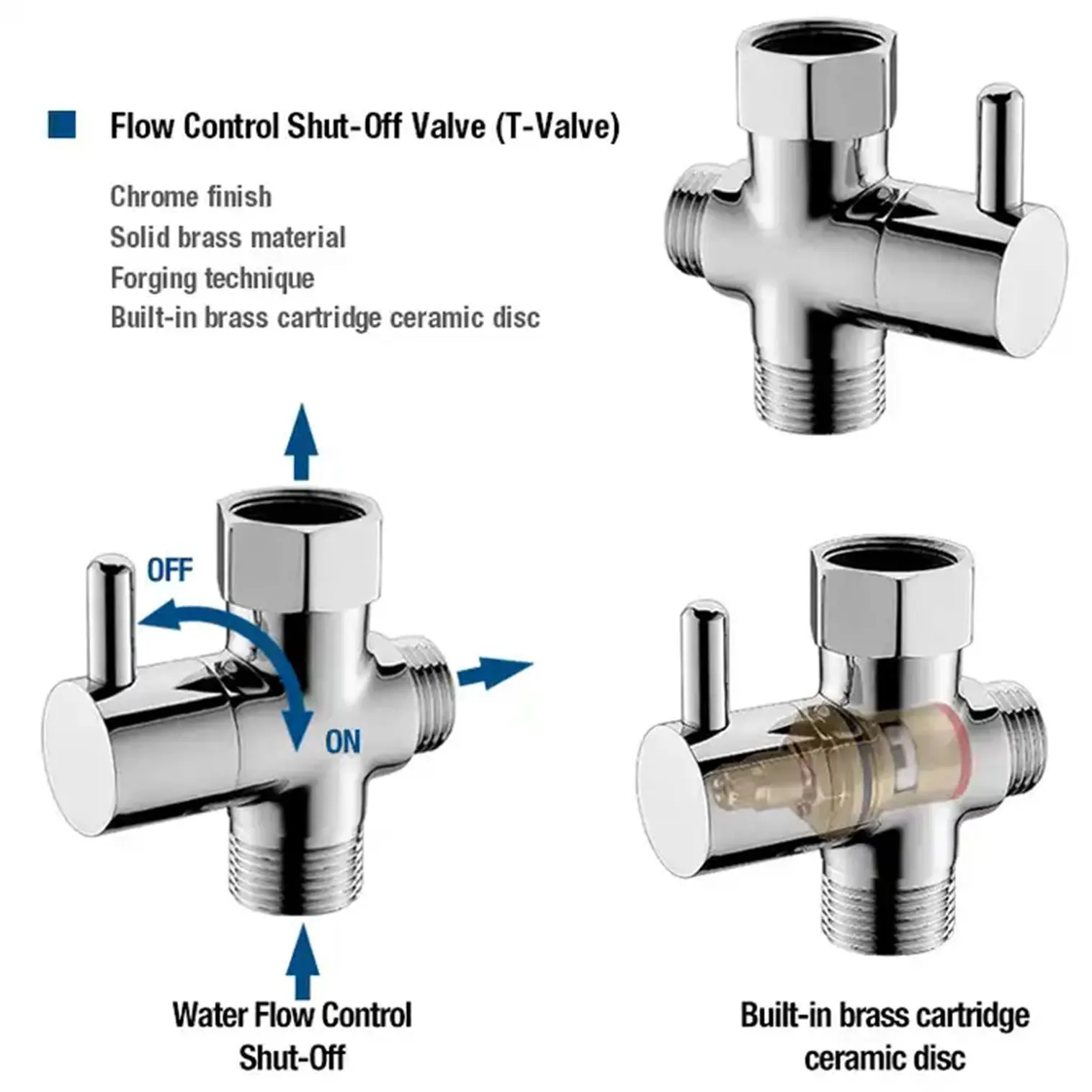 Flow Control Shut-Off Valve (T-Valve)

Chrome finish
Solid brass material
Forging technique
Built-in brass cartridge ceramic disc

OFF

ON

Water Flow Control Shut-Off

Built-in brass cartridge ceramic disc