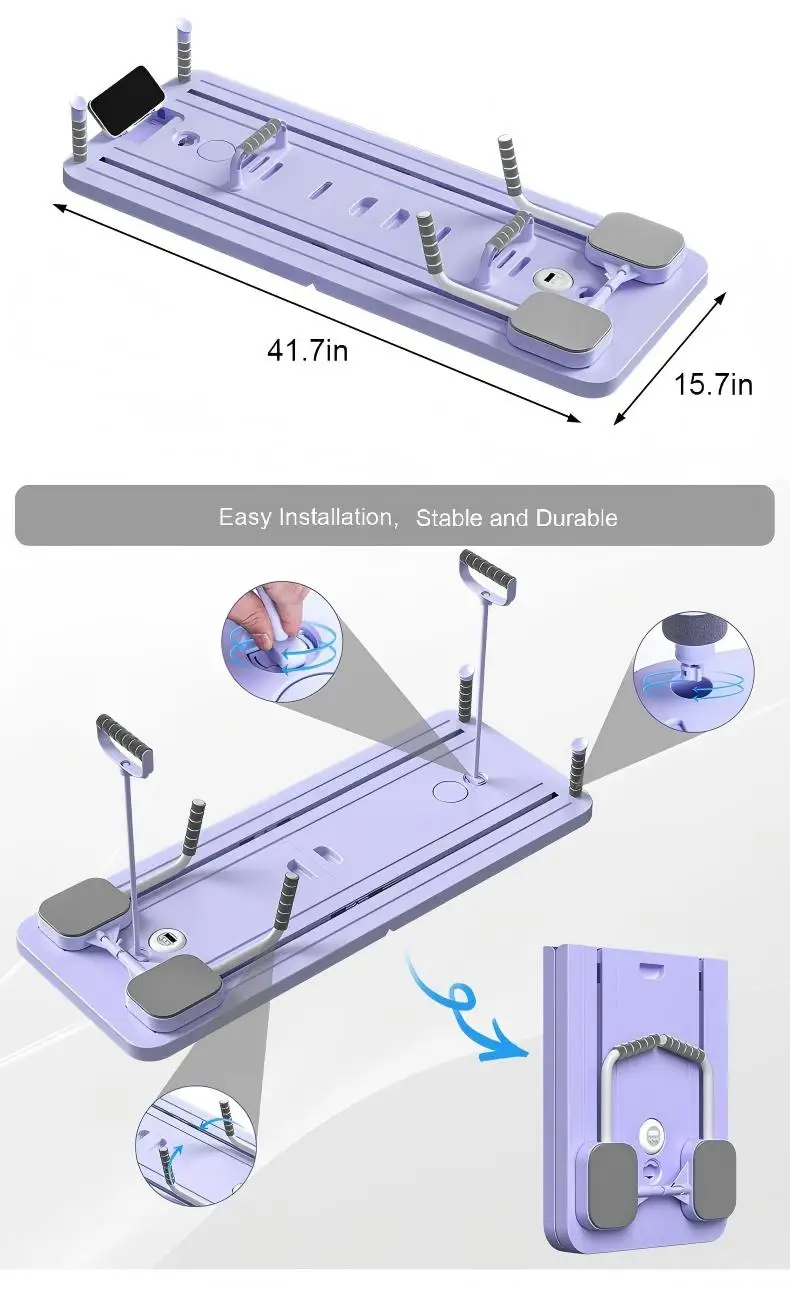 41.7in

15.7in

Easy Installation, Stable and Durable