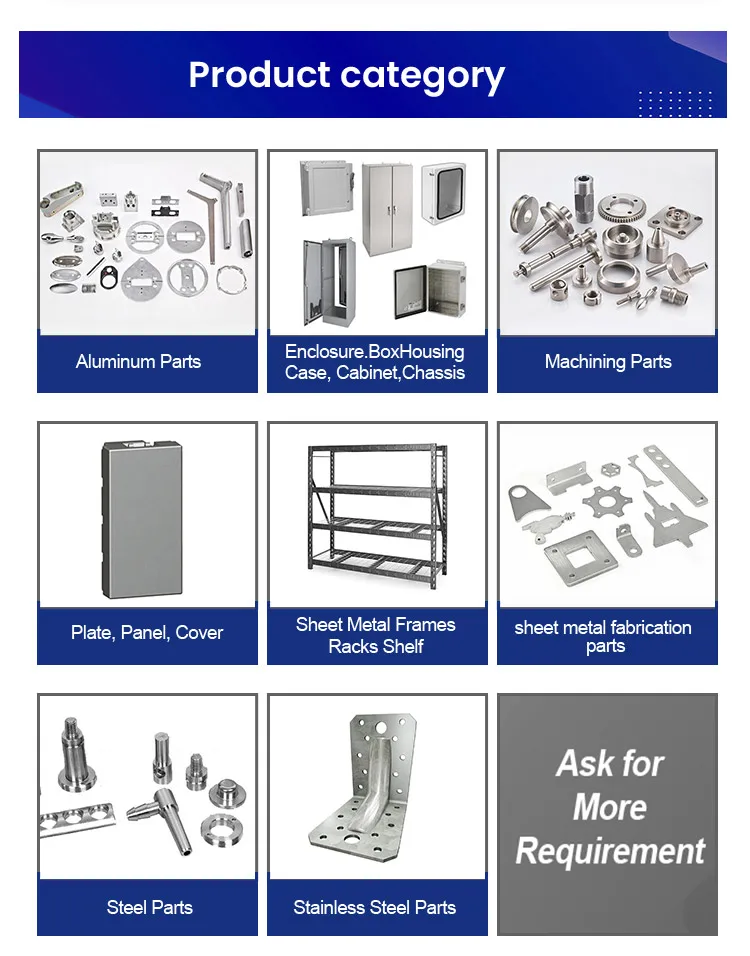 Product category

Aluminum Parts

Enclosure.BoxHousing Case, Cabinet,Chassis

Machining Parts

Plate, Panel, Cover

Sheet Metal Frames Racks Shelf

sheet metal fabrication parts

Steel Parts

Stainless Steel Parts

Ask for More Requirement