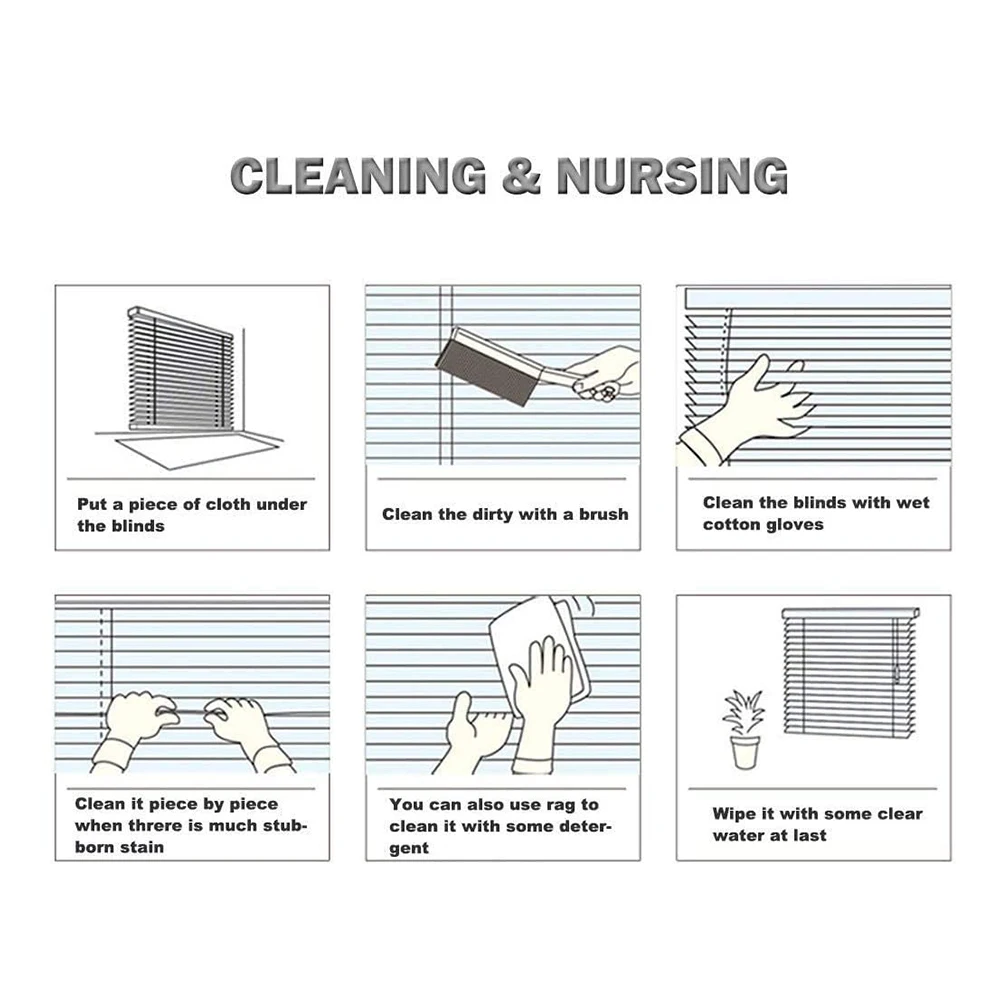 CLEANING & NURSING

Put a piece of cloth under the blinds

Clean the dirty with a brush

Clean the blinds with wet cotton gloves

Clean it piece by piece when threre is much stubborn stain

You can also use rag to clean it with some detergent

Wipe it with some clear water at last